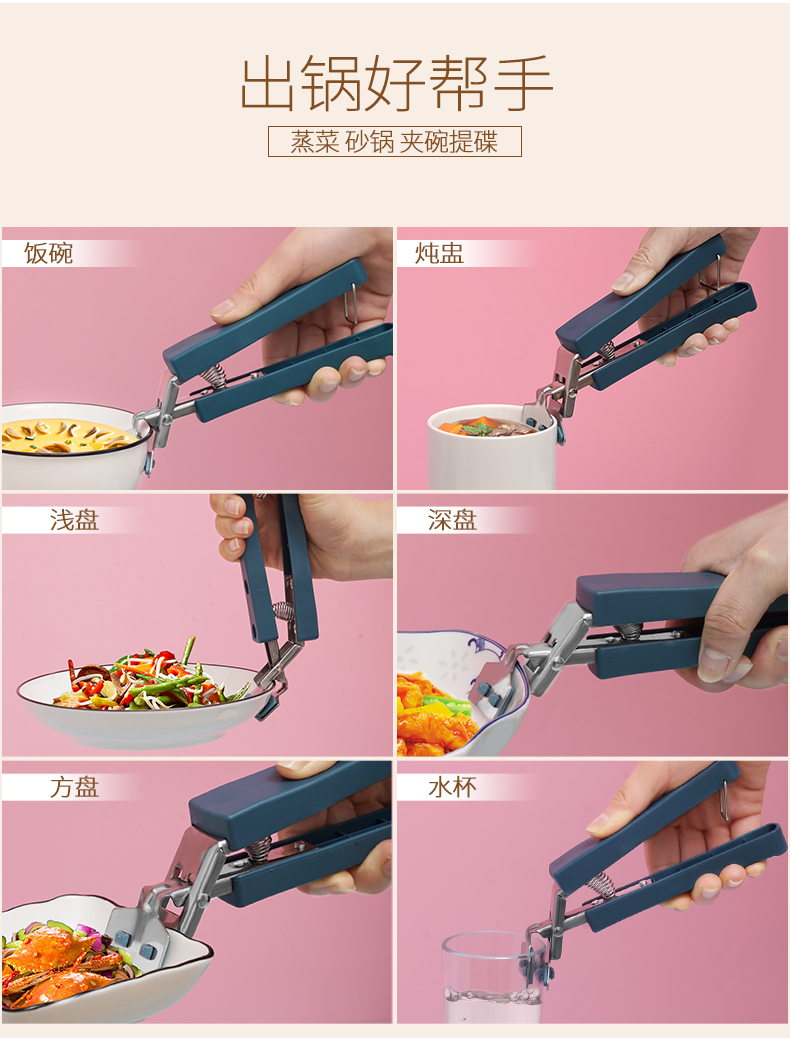 出锅好帮手

蒸菜 砂锅 夹碗提碟

饭碗

炖盅

浅盘

深盘

方盘

水杯