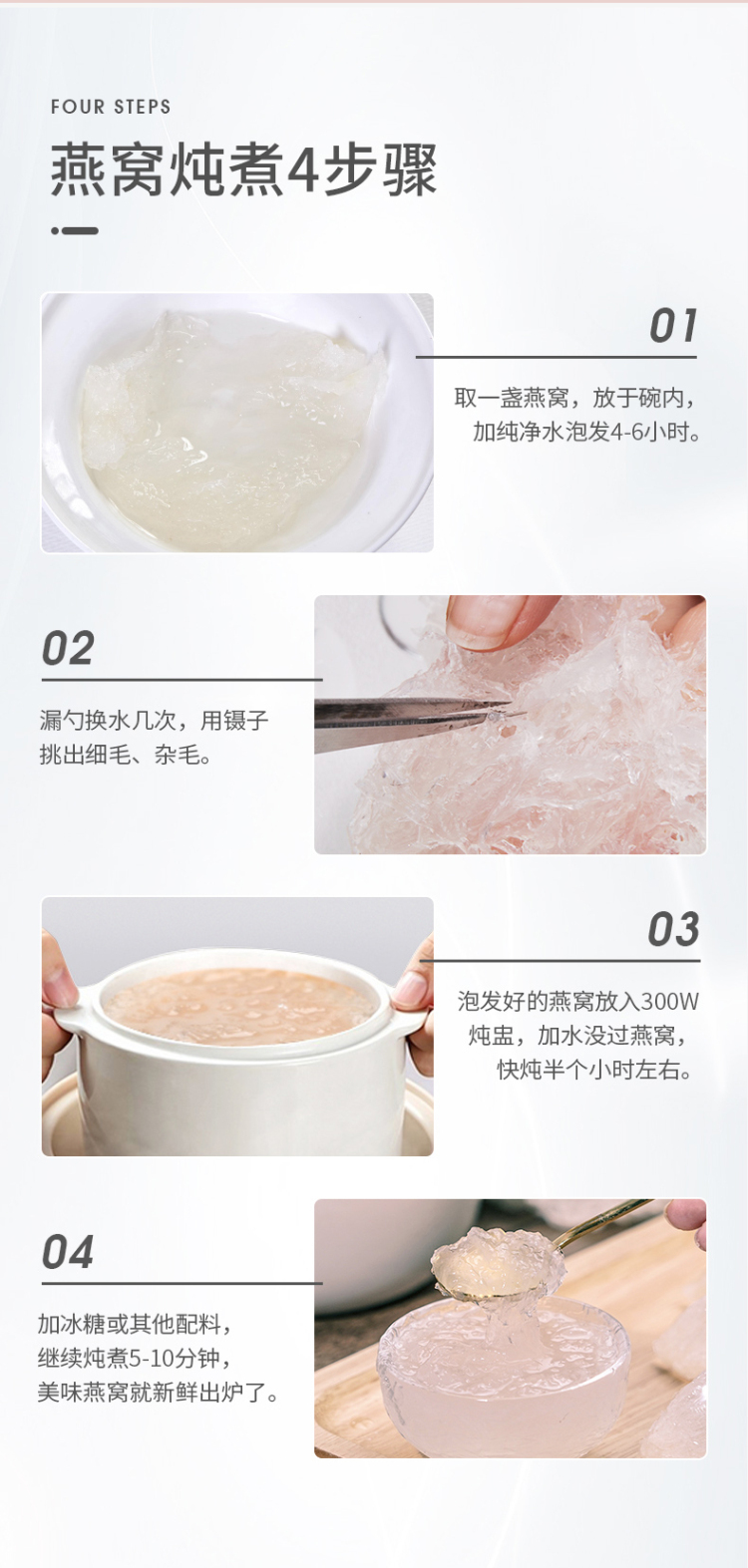 FOUR STEPS

燕窝炖煮4步骤

01

取一盏燕窝，放于碗内，加纯净水泡发4-6小时。

02

漏勺换水几次，用镊子挑出细毛、杂毛。

03

泡发好的燕窝放入300W炖盅，加水没过燕窝，快炖半个小时左右。

04

加冰糖或其他配料，继续炖煮5-10分钟，美味燕窝就新鲜出炉了。