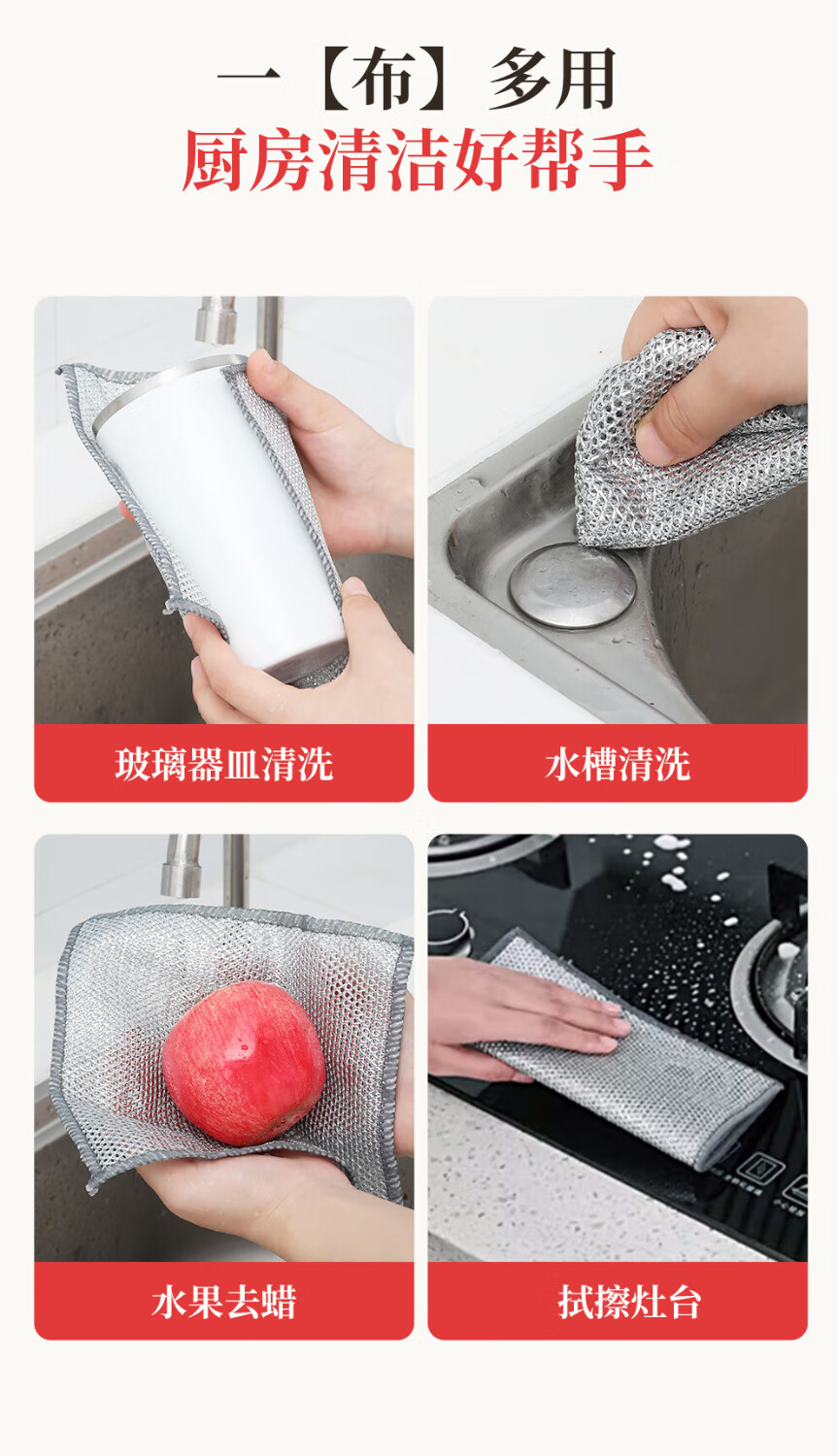 一【布】多用
厨房清洁好帮手

玻璃器皿清洗

水槽清洗

水果去蜡

拭擦灶台