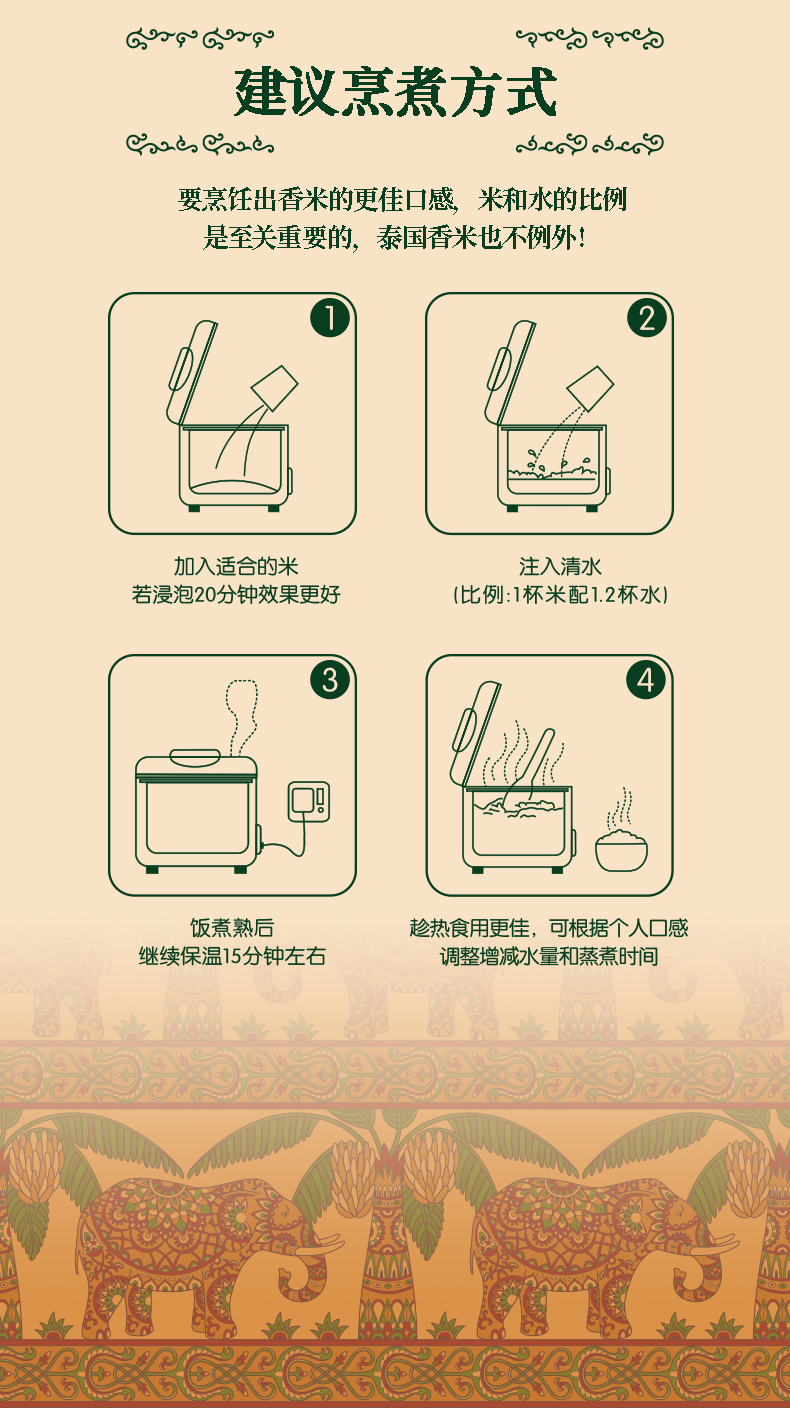 建议烹煮方式

要烹饪出香米的更佳口感，米和水的比例是至关重要的，泰国香米也不例外！

1

加入适合的米
若浸泡20分钟效果更好

2

注入清水
（比例:1杯米配1.2杯水）

3

饭煮熟后
继续保温15分钟左右

4

趁热食用更佳，可根据个人口感
调整增减水量和蒸煮时间