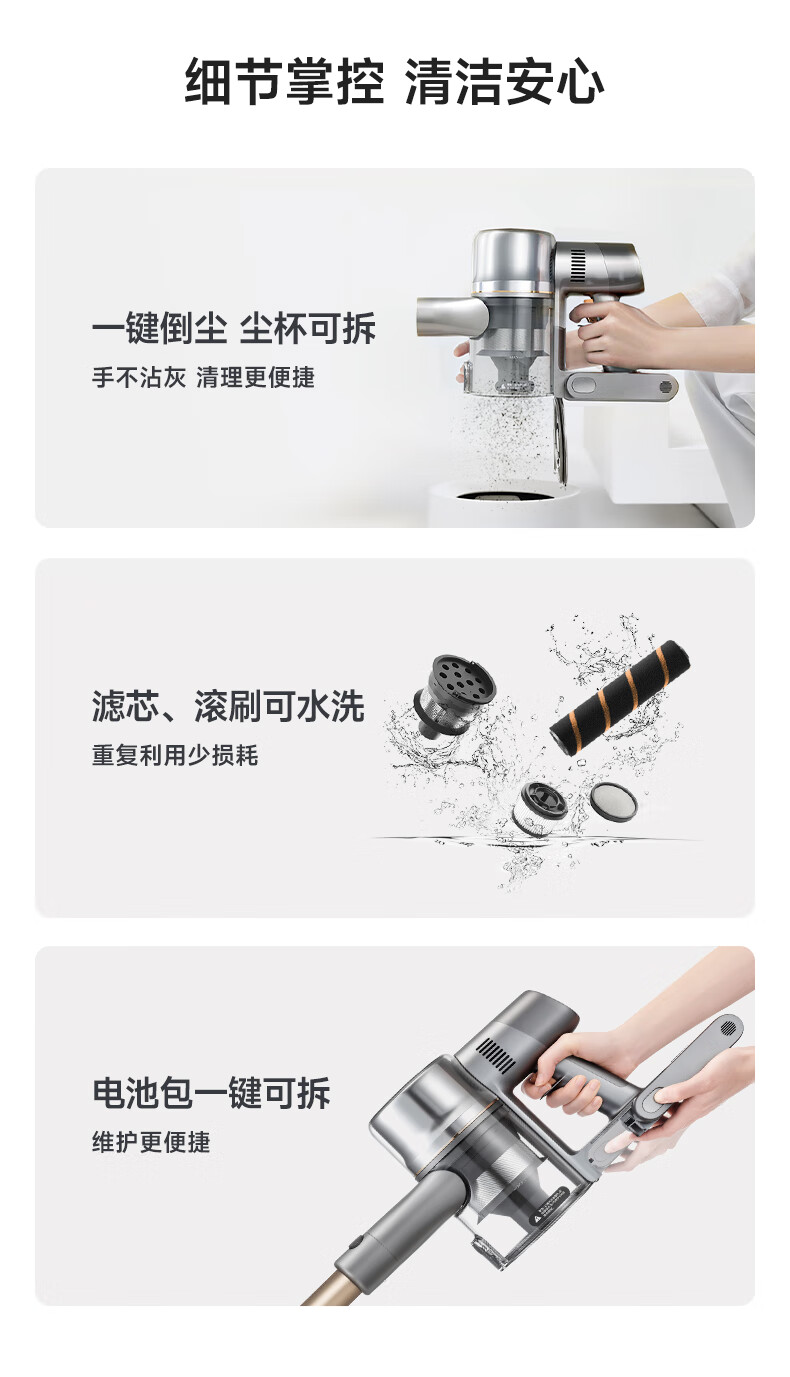 细节掌控 清洁安心

一键倒尘 尘杯可拆
手不沾灰 清理更便捷

滤芯、滚刷可水洗
重复利用少损耗

电池包一键可拆
维护更便捷