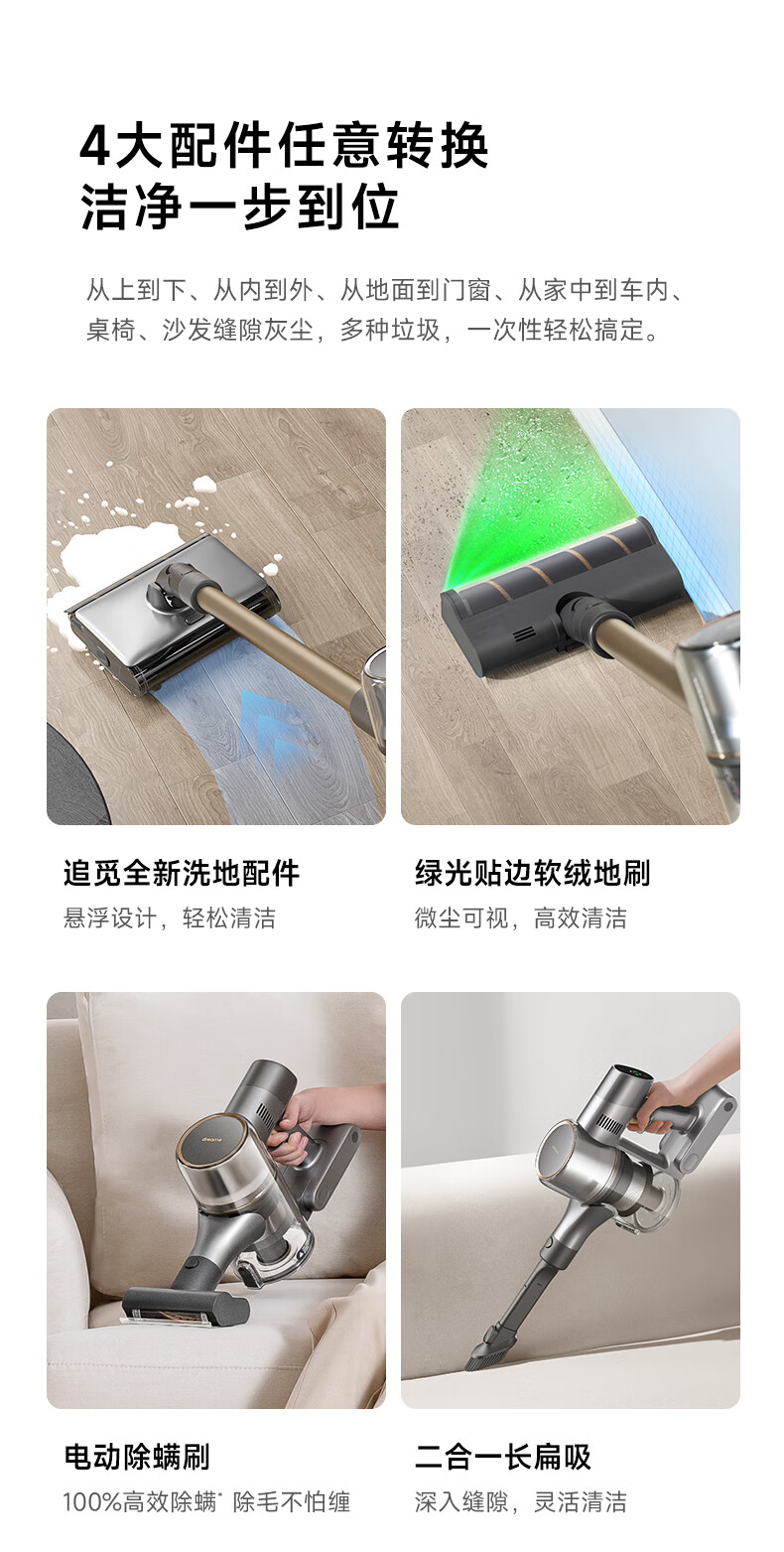 4大配件任意转换
洁净一步到位

从上到下、从内到外、从地面到门窗、从家中到车内、桌椅、沙发缝隙灰尘，多种垃圾，一次性轻松搞定。

追觅全新洗地配件
悬浮设计，轻松清洁

绿光贴边软绒地刷
微尘可视，高效清洁

dreame

电动除螨刷
100%高效除螨* 除毛不怕缠

二合一长扁吸
深入缝隙，灵活清洁