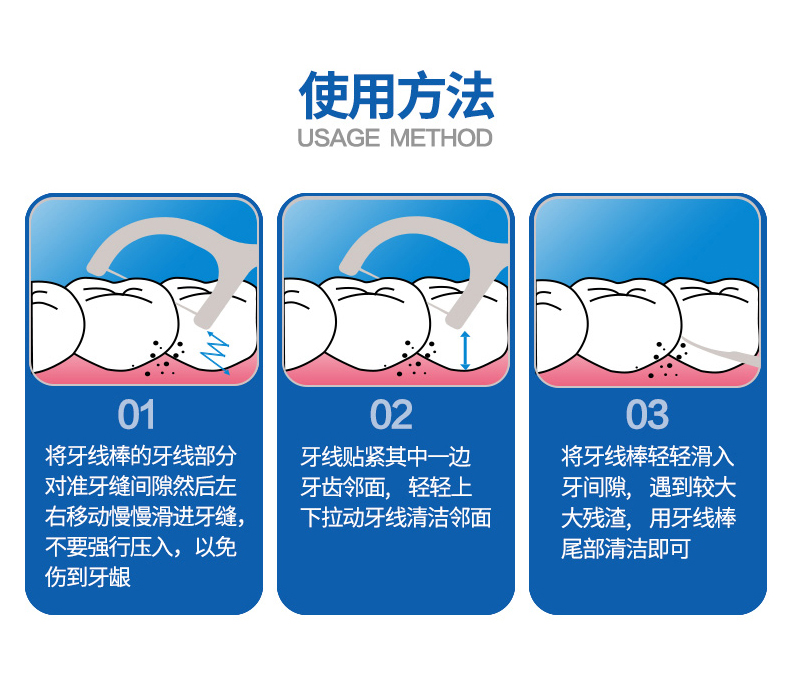 使用方法
USAGE METHOD

01
将牙线棒的牙线部分对准牙缝间隙然后左右移动慢慢滑进牙缝，不要强行压入，以免伤到牙龈

02
牙线贴紧其中一边牙齿邻面，轻轻上下拉动牙线清洁邻面

03
将牙线棒轻轻滑入牙间隙，遇到较大大残渣，用牙线棒尾部清洁即可