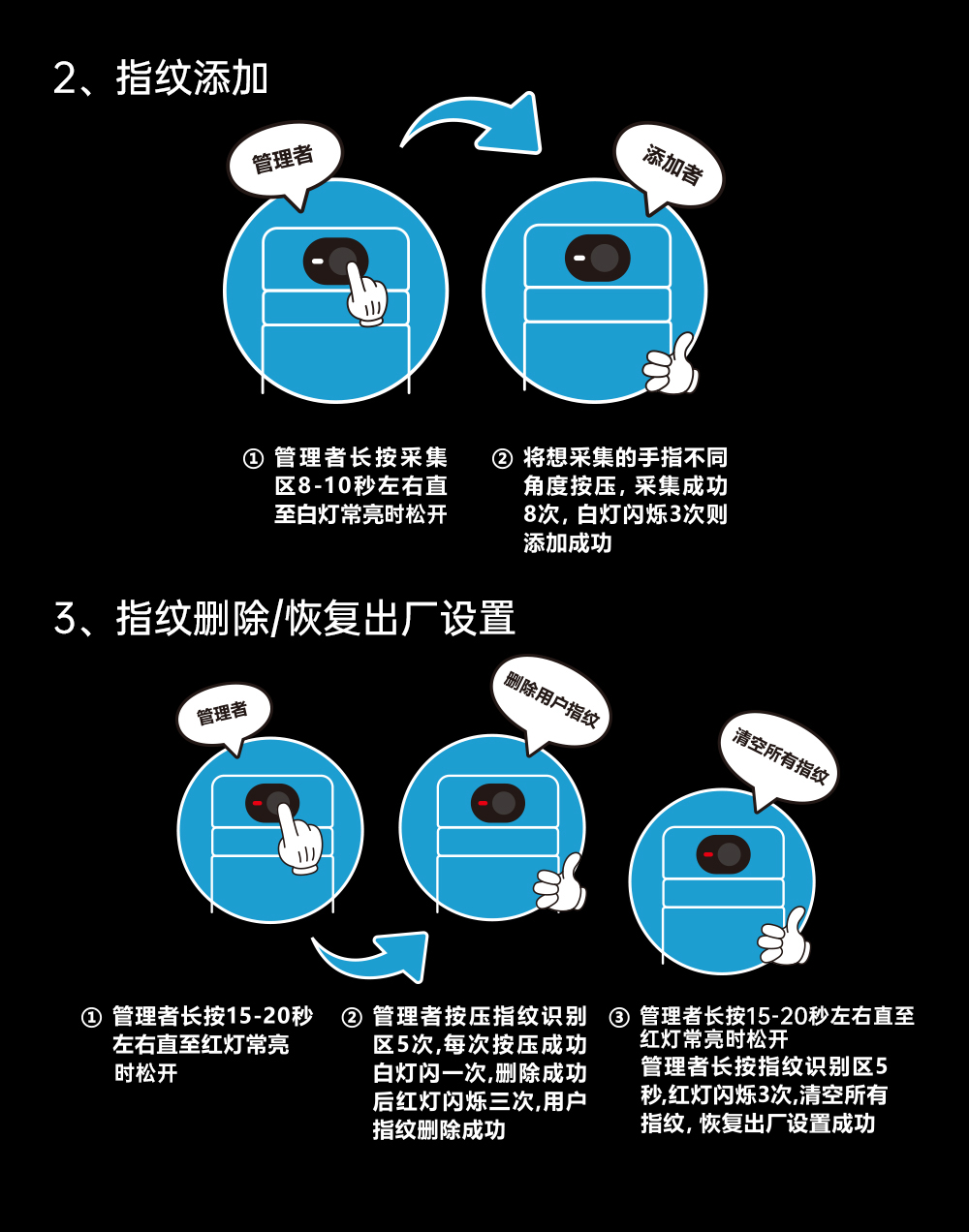 2、指纹添加

管理者

添加者

① 管理者长按采集区8-10秒左右直至白灯常亮时松开

② 将想采集的手指不同角度按压，采集成功8次，白灯闪烁3次则添加成功

3、指纹删除/恢复出厂设置

管理者

删除用户指纹

清空所有指纹

① 管理者长按15-20秒左右直至红灯常亮时松开

② 管理者按压指纹识别区5次,每次按压成功白灯闪一次,删除成功后红灯闪烁三次,用户指纹删除成功

③ 管理者长按15-20秒左右直至红灯常亮时松开
管理者长按指纹识别区5秒,红灯闪烁3次,清空所有指纹，恢复出厂设置成功