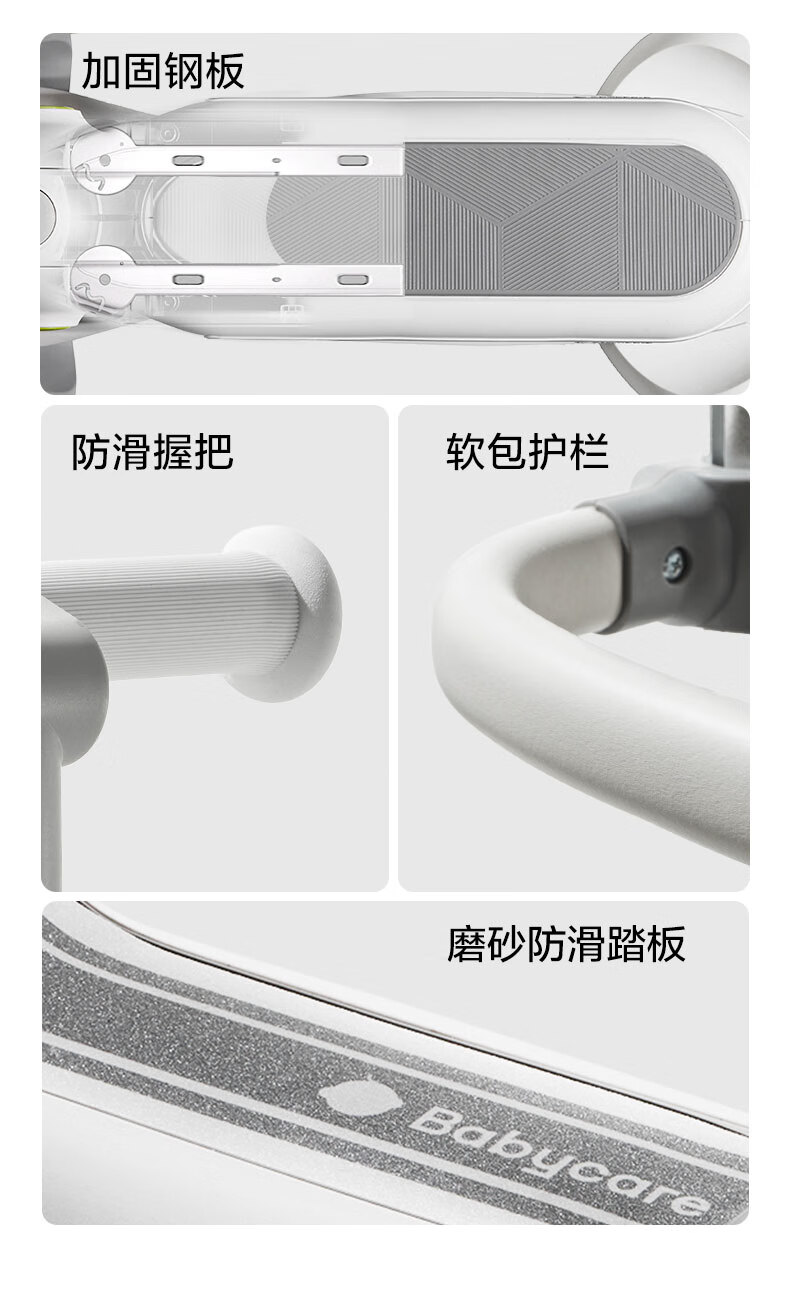 加固钢板

防滑握把

软包护栏

磨砂防滑踏板

Babycare