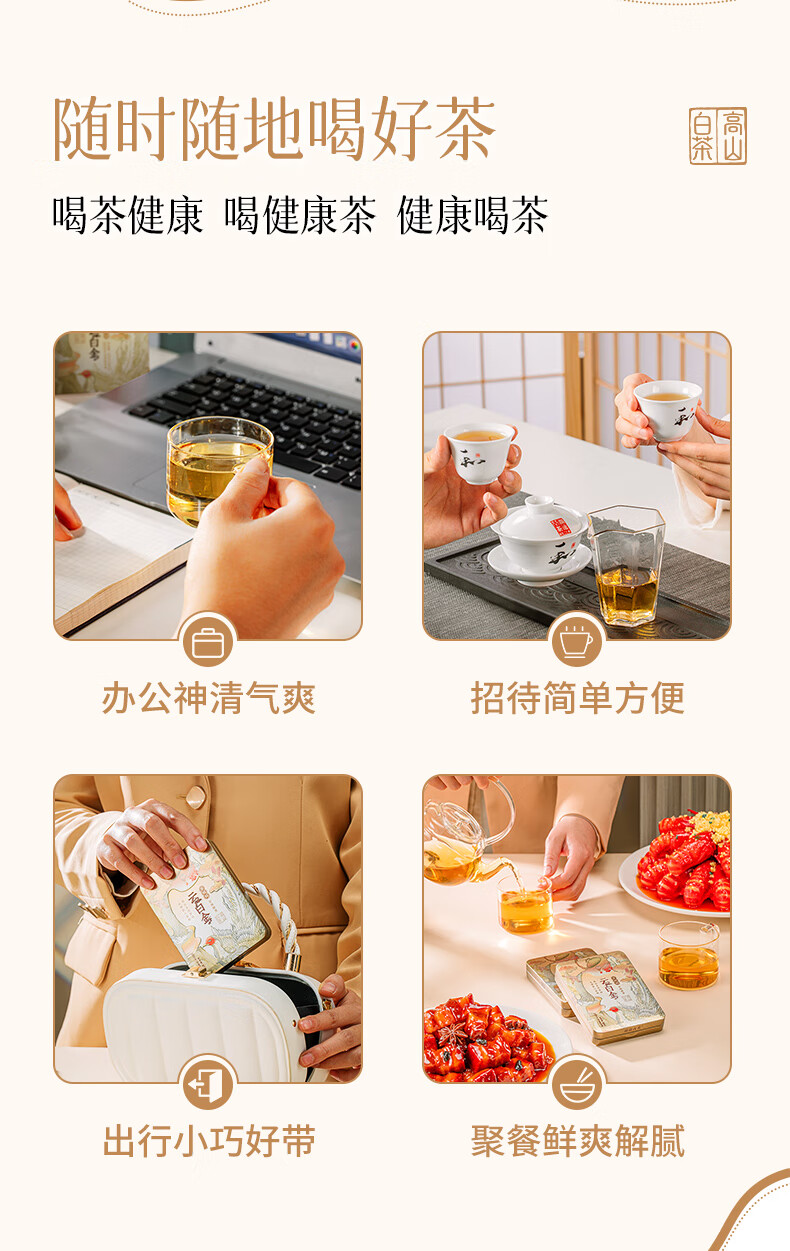 随时随地喝好茶

高山白茶

喝茶健康 喝健康茶 健康喝茶

办公神清气爽

招待简单方便

出行小巧好带

聚餐鲜爽解腻