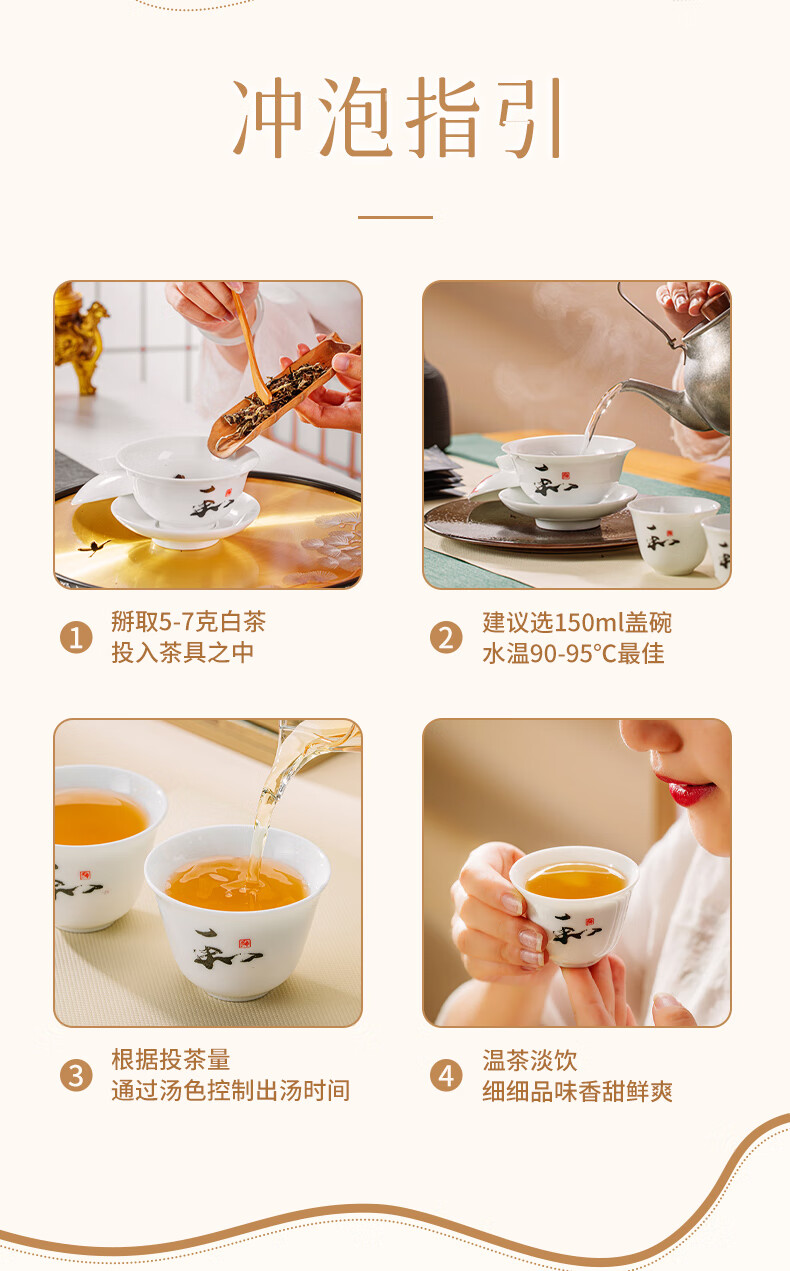 冲泡指引

1 掰取5-7克白茶
投入茶具之中

2 建议选150ml盖碗
水温90-95℃最佳

3 根据投茶量
通过汤色控制出汤时间

4 温茶淡饮
细细品味香甜鲜爽