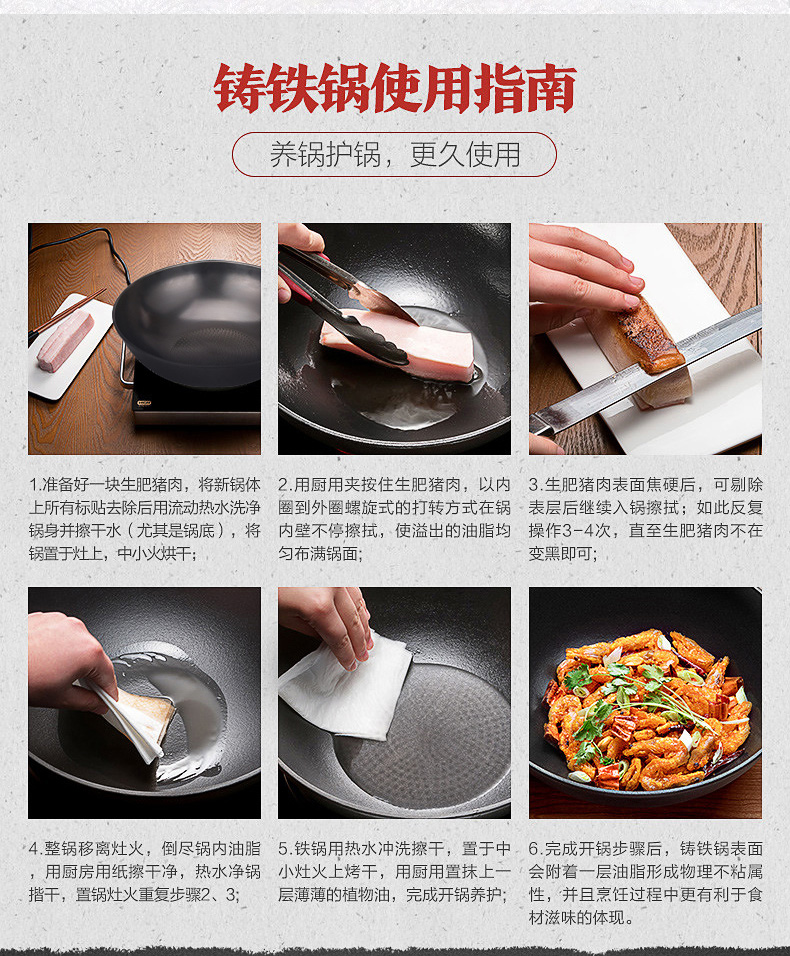 铸铁锅使用指南

养锅护锅，更久使用

1.准备好一块生肥猪肉，将新锅体上所有标贴去除后用流动热水洗净锅身并擦干水（尤其是锅底），将锅置于灶上，中小火烘干；

2.用厨用夹按住生肥猪肉，以内圈到外圈螺旋式的打转方式在锅内壁不停擦拭，使溢出的油脂均匀布满锅面；

3.生肥猪肉表面焦硬后，可剔除表层后继续入锅擦拭；如此反复操作3-4次，直至生肥猪肉不在变黑即可；

4.整锅移离灶火，倒尽锅内油脂，用厨房用纸擦干净，热水净锅揩干，置锅灶火重复步骤2、3;

5.铁锅用热水冲洗擦干，置于中小灶火上烤干，用厨用置抹上一层薄薄的植物油，完成开锅养护;

6.完成开锅步骤后，铸铁锅表面会附着一层油脂形成物理不粘属性，并且烹饪过程中更有利于食材滋味的体现。