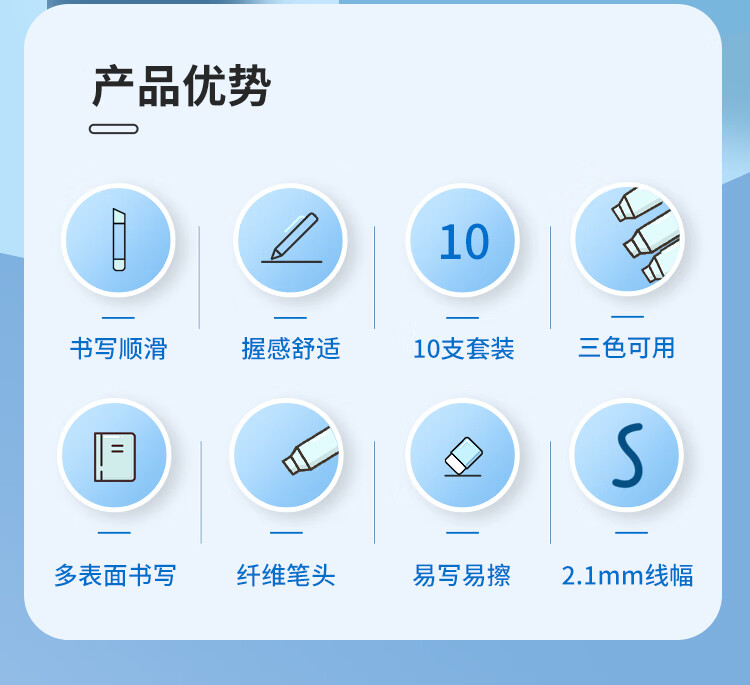 产品优势

10

书写顺滑

握感舒适

10支套装

三色可用

多表面书写

纤维笔头

易写易擦

2.1mm线幅