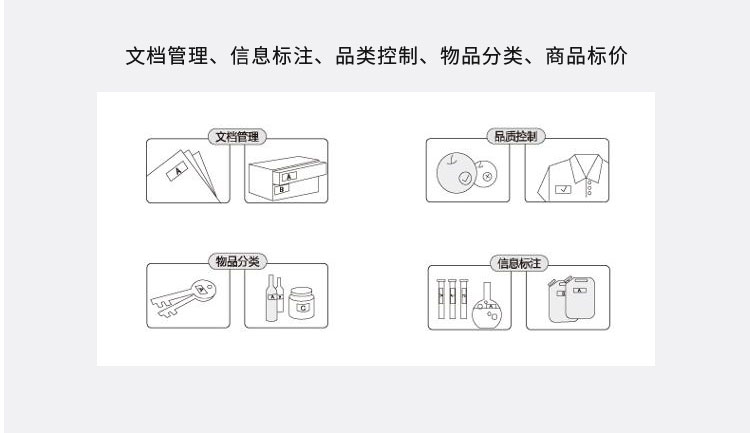 文档管理、信息标注、品类控制、物品分类、商品标价

文档管理

A

A

B

品质控制

物品分类

A

A

C

信息标注

A