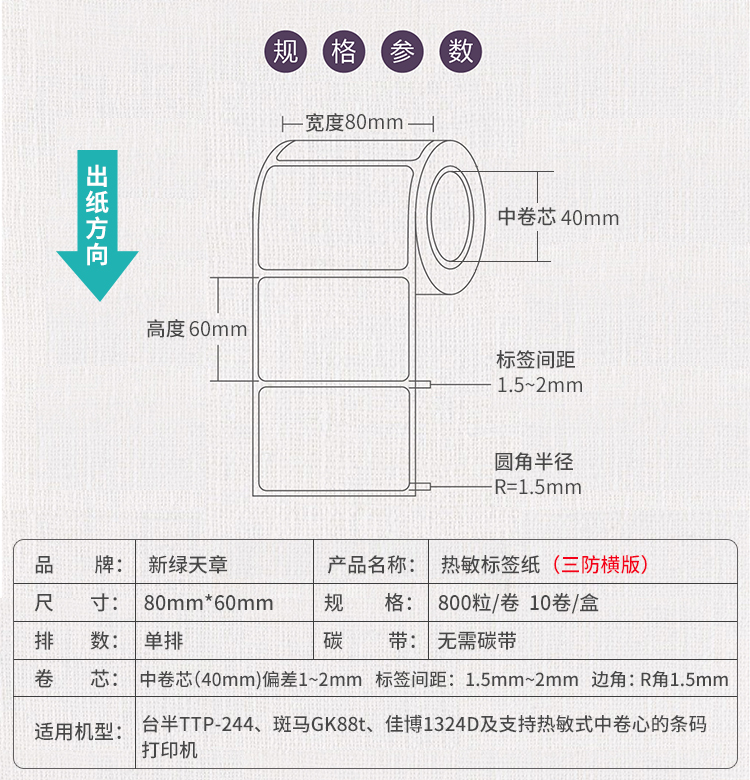 规 格 参 数

宽度80mm

出纸方向

中卷芯 40mm

高度 60mm

标签间距 1.5~2mm

圆角半径 R=1.5mm

| 品 牌: | 新绿天章 | 产品名称: | 热敏标签纸（三防横版） |
|---|---|---|---|
| 尺 寸: | 80mm*60mm | 规 格: | 800粒/卷 10卷/盒 |
| 排 数: | 单排 | 碳 带: | 无需碳带 |
| 卷 芯: | 中卷芯(40mm)偏差1~2mm 标签间距：1.5mm~2mm 边角：R角1.5mm | | |
| 适用机型: | 台半TTP-244、斑马GK88t、佳博1324D及支持热敏式中卷心的条码打印机 | | |