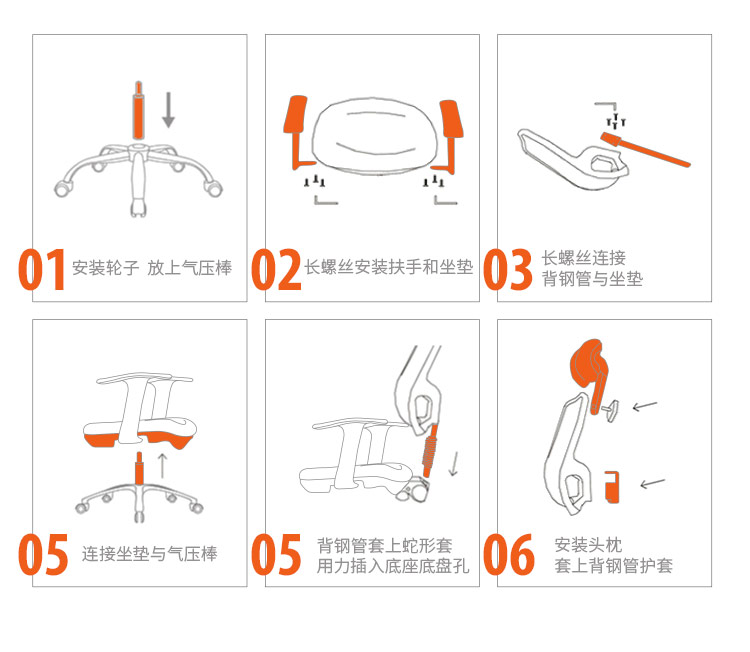 01 安装轮子 放上气压棒

02 长螺丝安装扶手和坐垫

03 长螺丝连接
背钢管与坐垫

05 连接坐垫与气压棒

05 背钢管套上蛇形套
用力插入底座底盘孔

06 安装头枕
套上背钢管护套