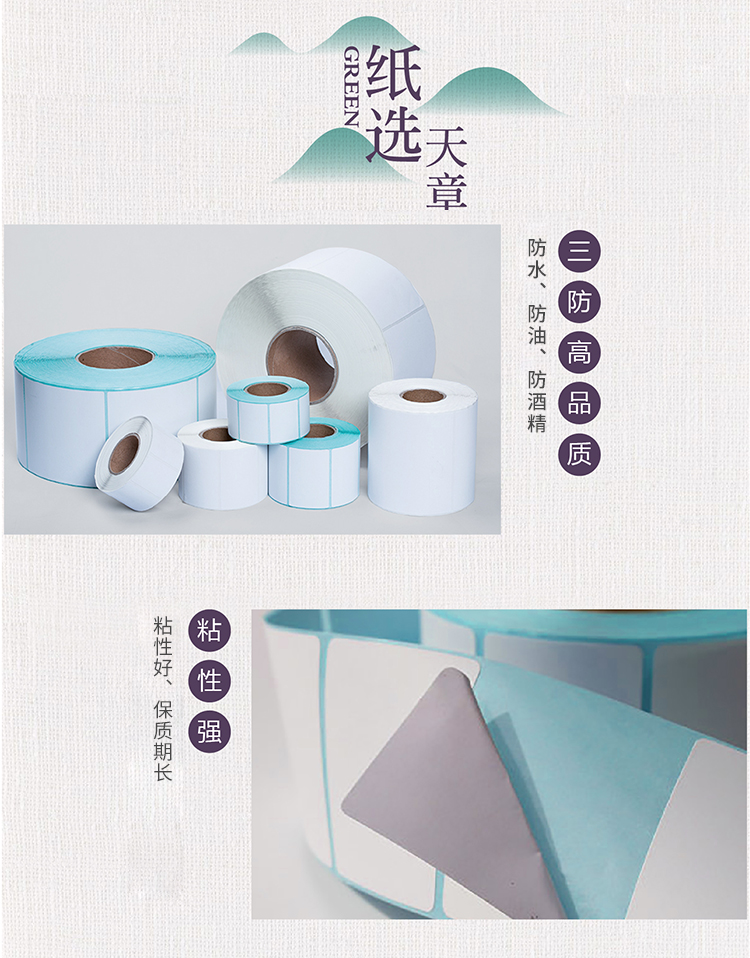 GREEN
纸选天章

三防高品质

防水、防油、防酒精

粘性强

粘性好、保质期长