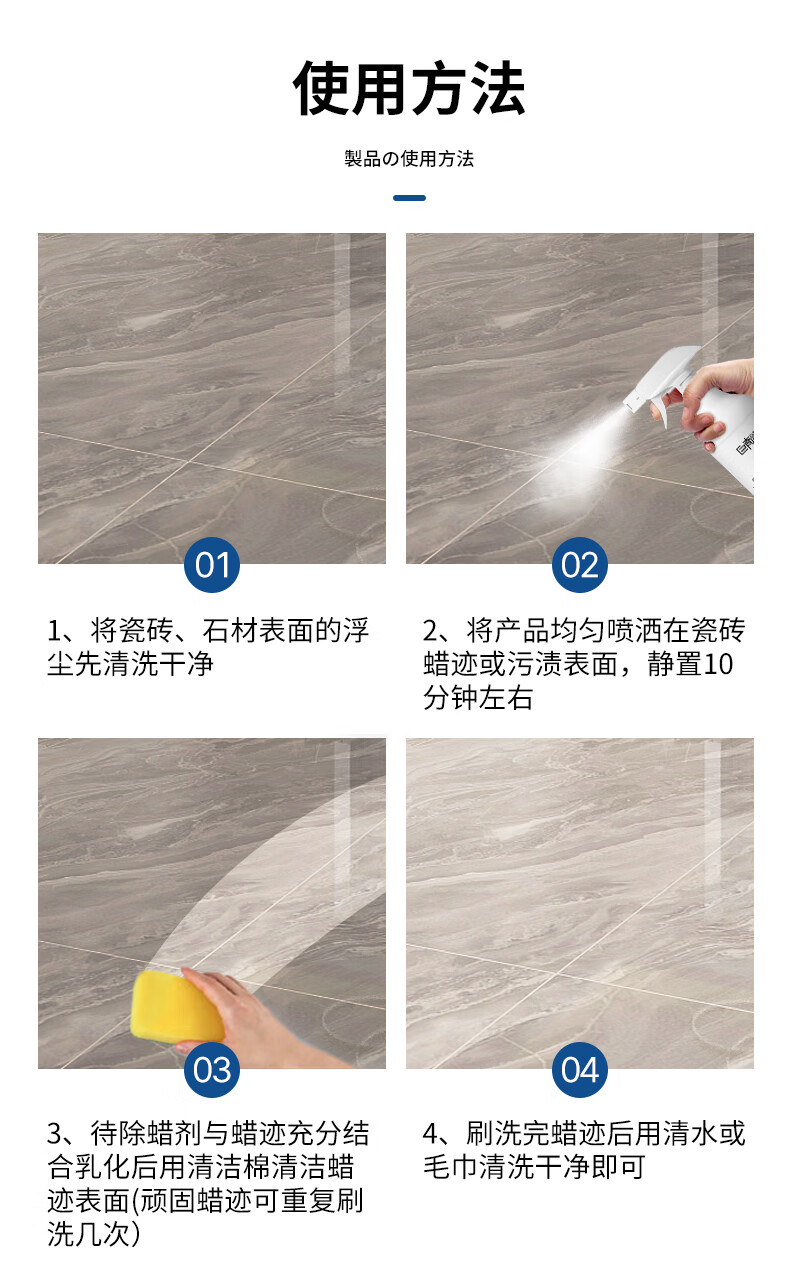 使用方法

製品の使用方法

01

1、将瓷砖、石材表面的浮尘先清洗干净

02

2、将产品均匀喷洒在瓷砖蜡迹或污渍表面，静置10分钟左右

03

3、待除蜡剂与蜡迹充分结合乳化后用清洁棉清洁蜡迹表面(顽固蜡迹可重复刷洗几次）

04

4、刷洗完蜡迹后用清水或毛巾清洗干净即可