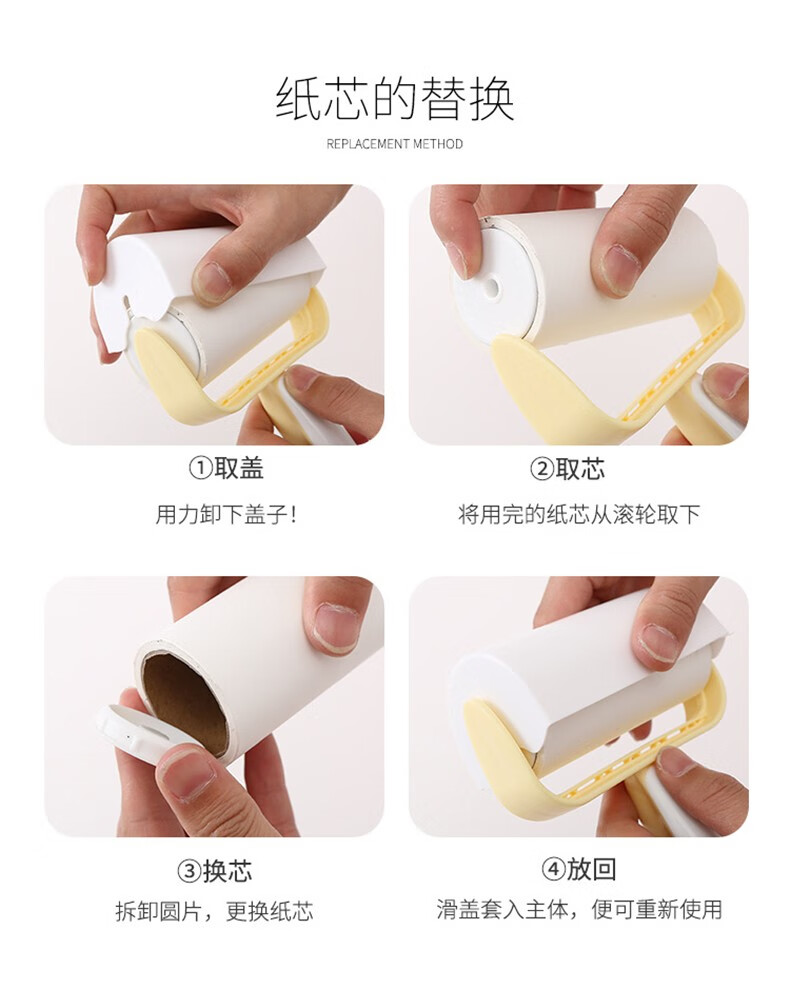 纸芯的替换

REPLACEMENT METHOD

①取盖

用力卸下盖子!

②取芯

将用完的纸芯从滚轮取下

③换芯

拆卸圆片，更换纸芯

④放回

滑盖套入主体，便可重新使用