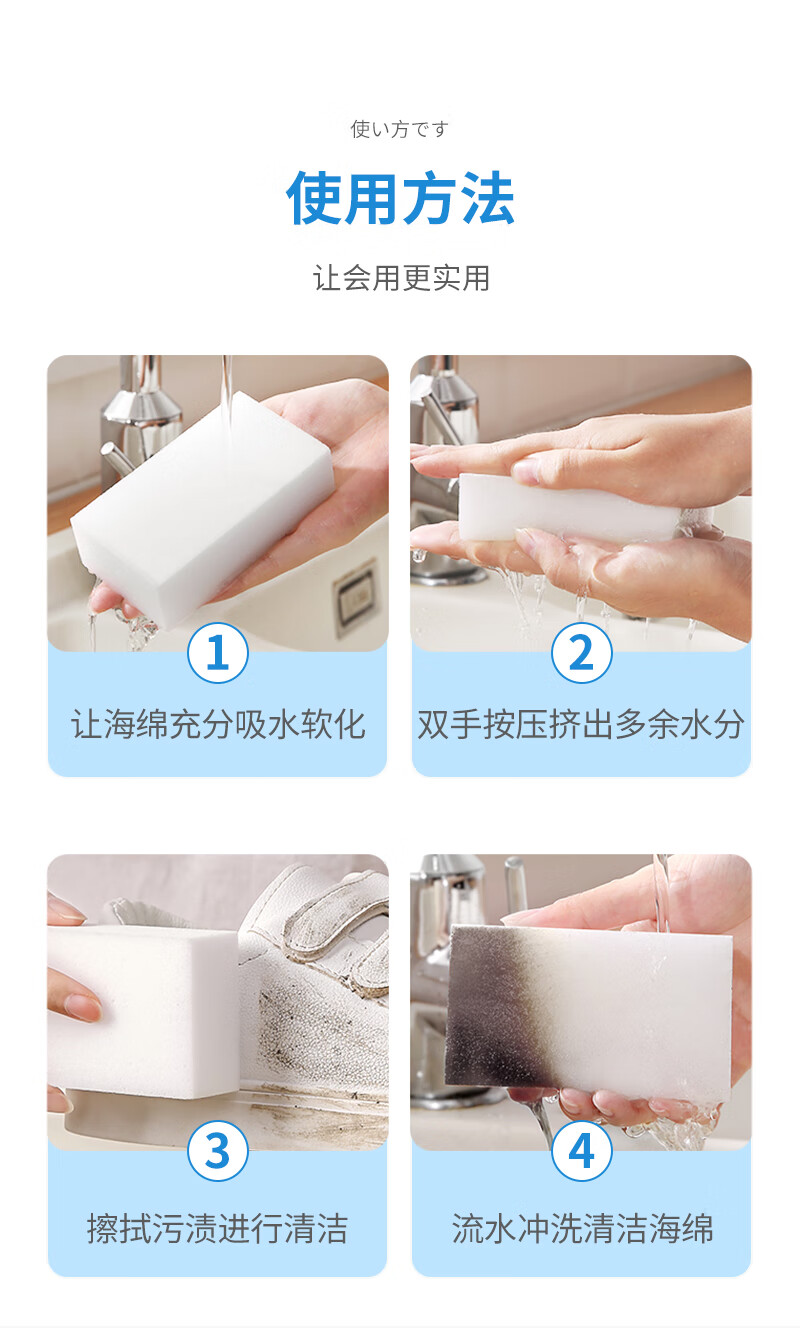 使い方です

使用方法

让会用更实用

1

让海绵充分吸水软化

2

双手按压挤出多余水分

3

擦拭污渍进行清洁

4

流水冲洗清洁海绵