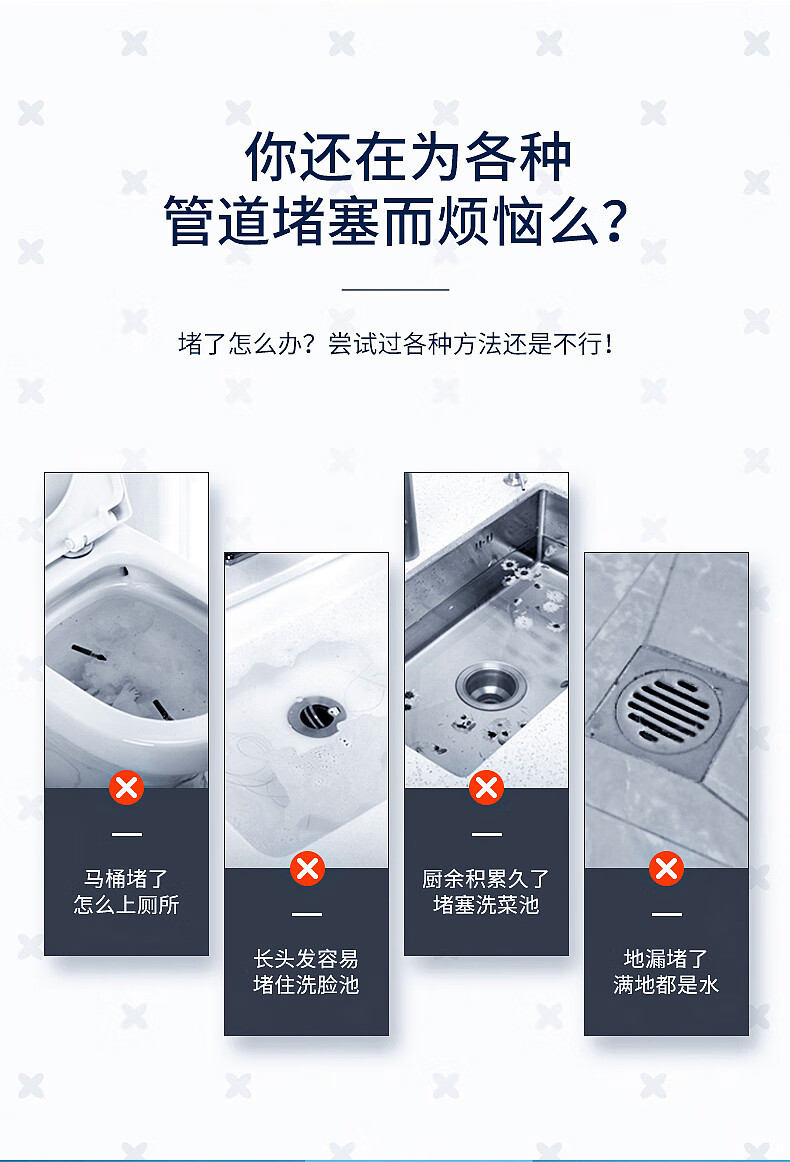 你还在为各种
管道堵塞而烦恼么?

堵了怎么办?尝试过各种方法还是不行!

马桶堵了
怎么上厕所

长头发容易
堵住洗脸池

厨余积累久了
堵塞洗菜池

地漏堵了
满地都是水