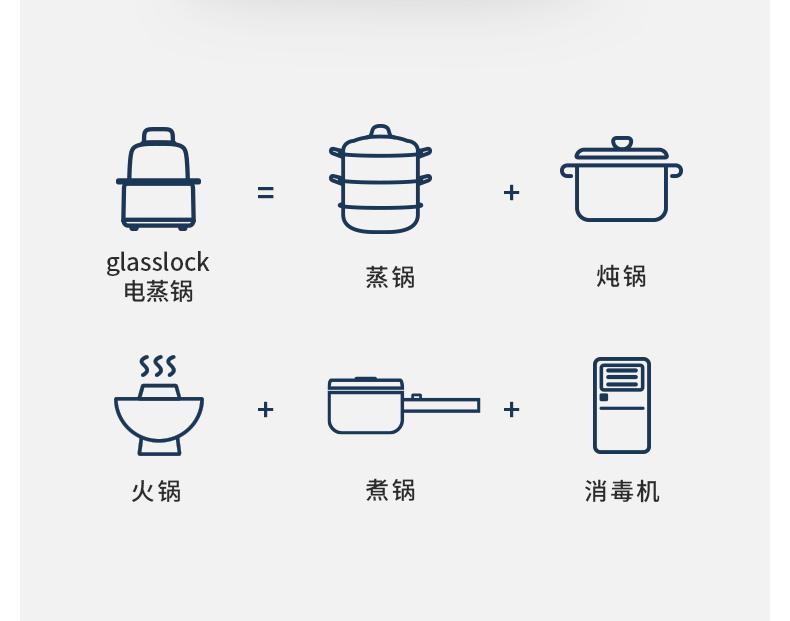 glasslock
电蒸锅

=

蒸锅

+

炖锅

火锅

+

煮锅

+

消毒机