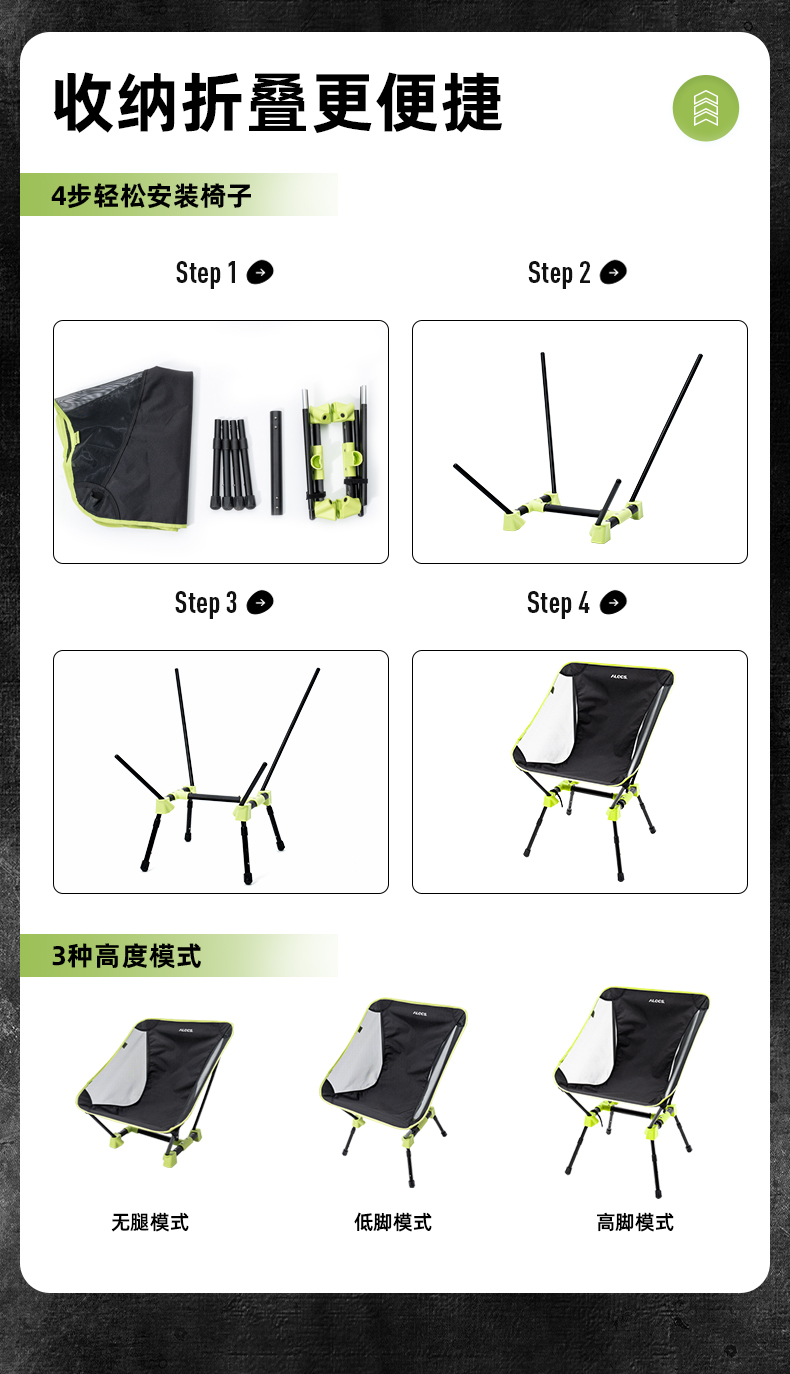 收纳折叠更便捷

4步轻松安装椅子

Step 1

Step 2

Step 3

Step 4

ALOCS

3种高度模式

ALOCS

ALOCS

ALOCS

无腿模式

低脚模式

高脚模式