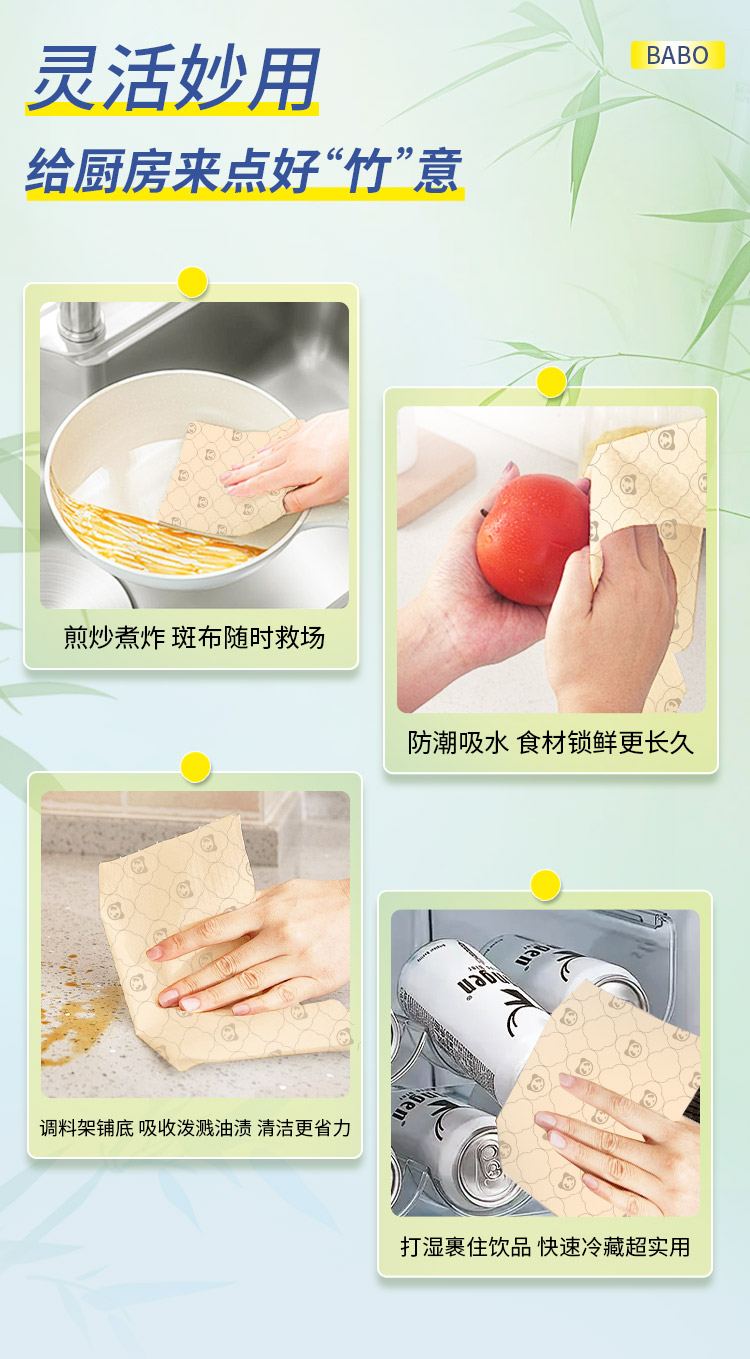 灵活妙用

BABO

给厨房来点好“竹”意

煎炒煮炸 斑布随时救场

防潮吸水 食材锁鲜更长久

调料架铺底 吸收泼溅油渍 清洁更省力

打湿裹住饮品 快速冷藏超实用