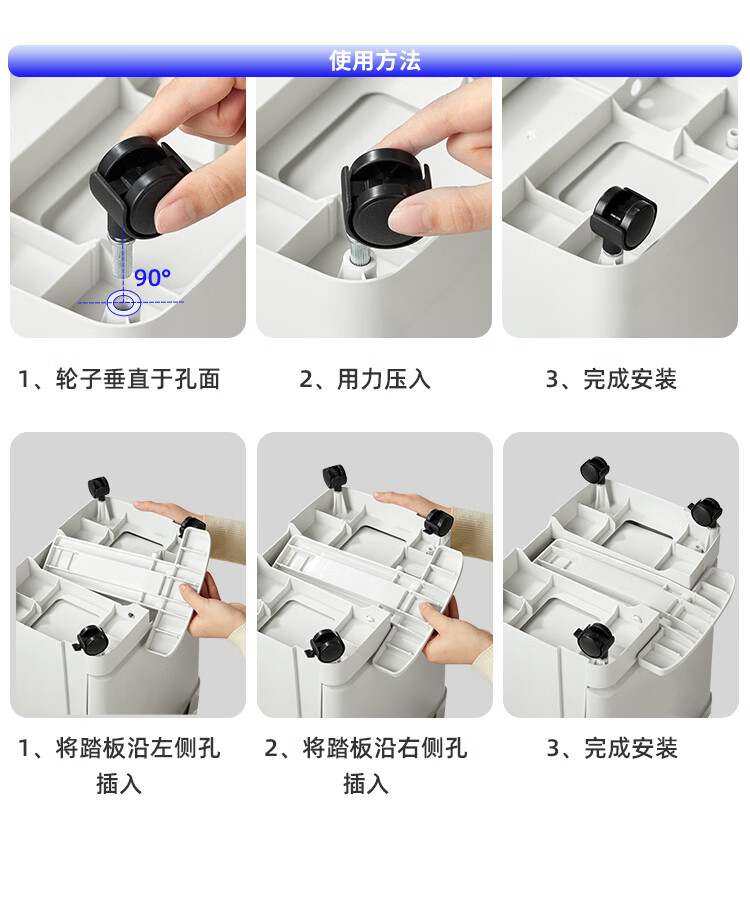 使用方法

90°

1、轮子垂直于孔面

2、用力压入

3、完成安装

1、将踏板沿左侧孔插入

2、将踏板沿右侧孔插入

3、完成安装