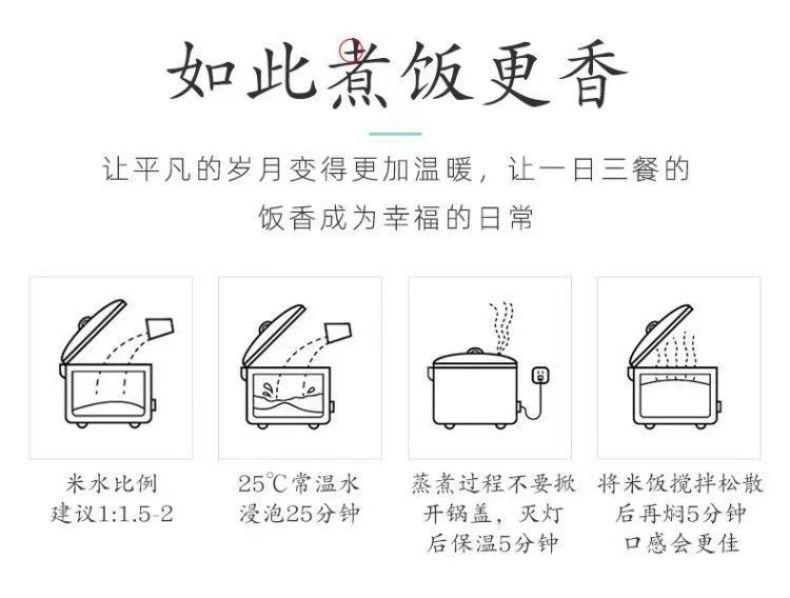 如此煮饭更香

让平凡的岁月变得更加温暖，让一日三餐的饭香成为幸福的日常

米水比例
建议1:1.5-2

25℃常温水
浸泡25分钟

蒸煮过程不要掀开锅盖，灭灯后保温5分钟

将米饭搅拌松散后再焖5分钟
口感会更佳