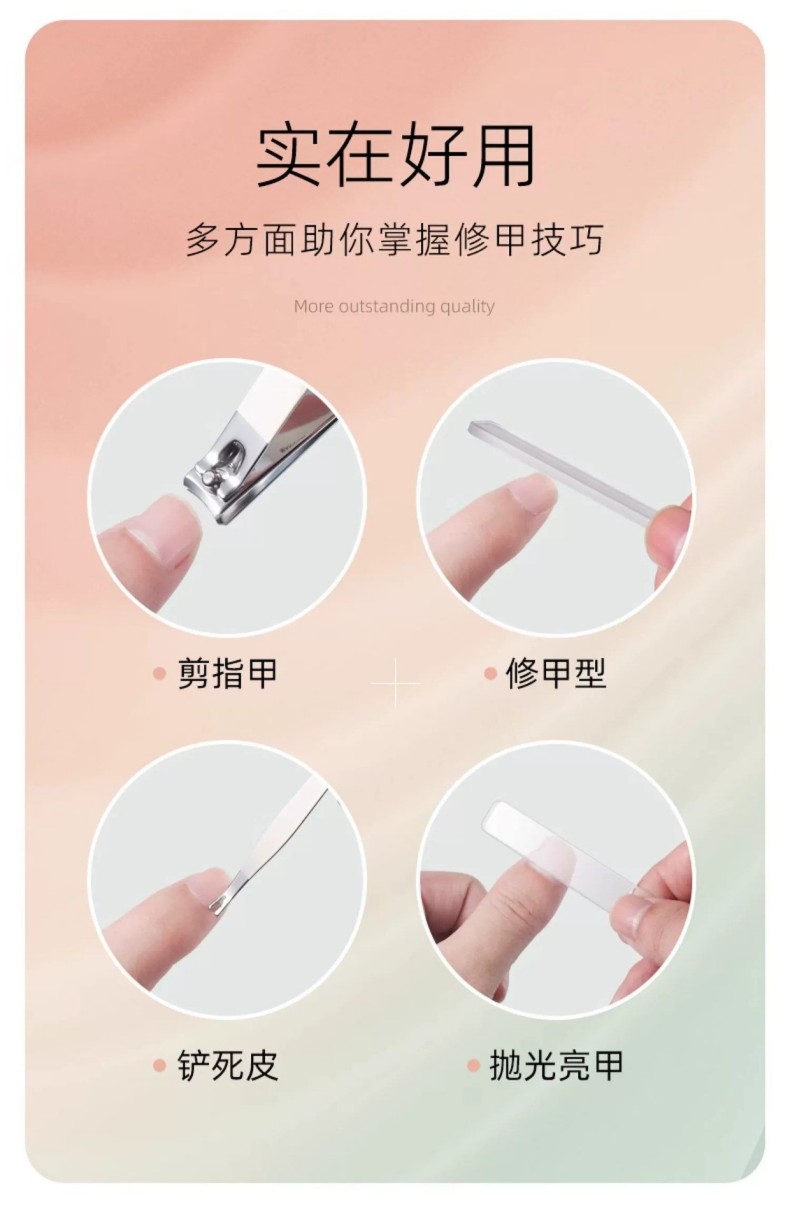 实在好用

多方面助你掌握修甲技巧

More outstanding quality

剪指甲

修甲型

铲死皮

抛光亮甲