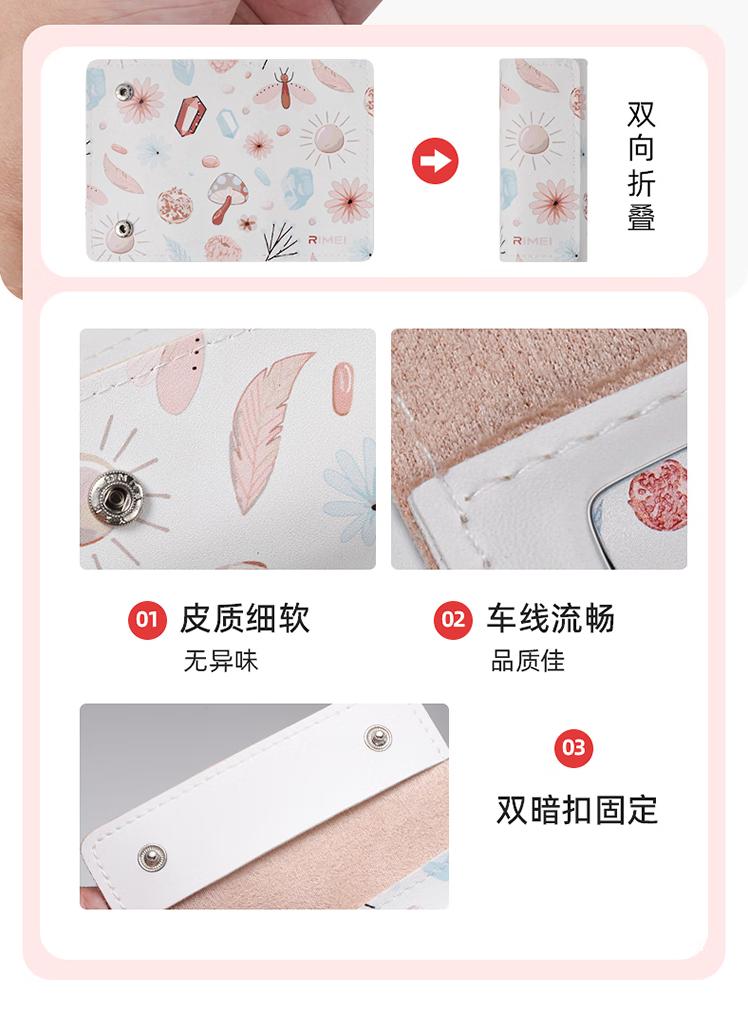 RIMEI

RIMEI

双向折叠

01 皮质细软
无异味

02 车线流畅
品质佳

03
双暗扣固定