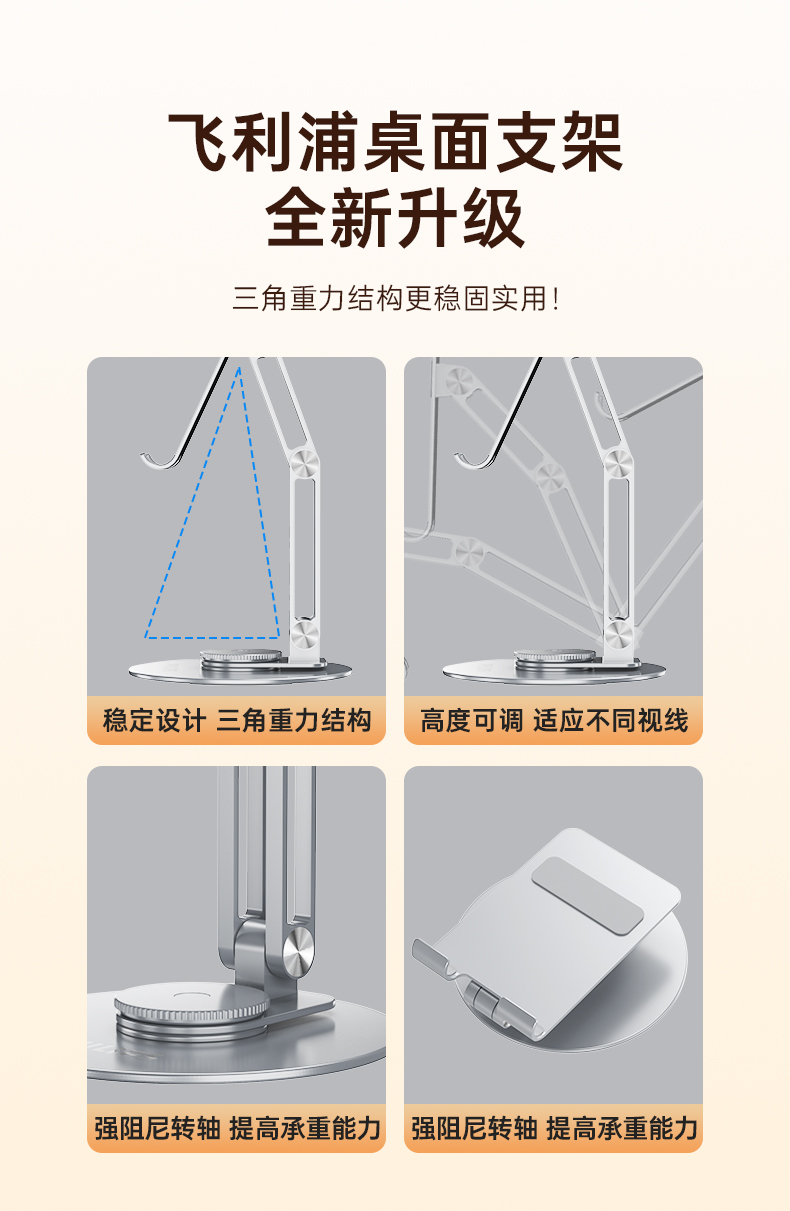 飞利浦桌面支架
全新升级

三角重力结构更稳固实用！

稳定设计 三角重力结构

高度可调 适应不同视线

强阻尼转轴 提高承重能力

强阻尼转轴 提高承重能力