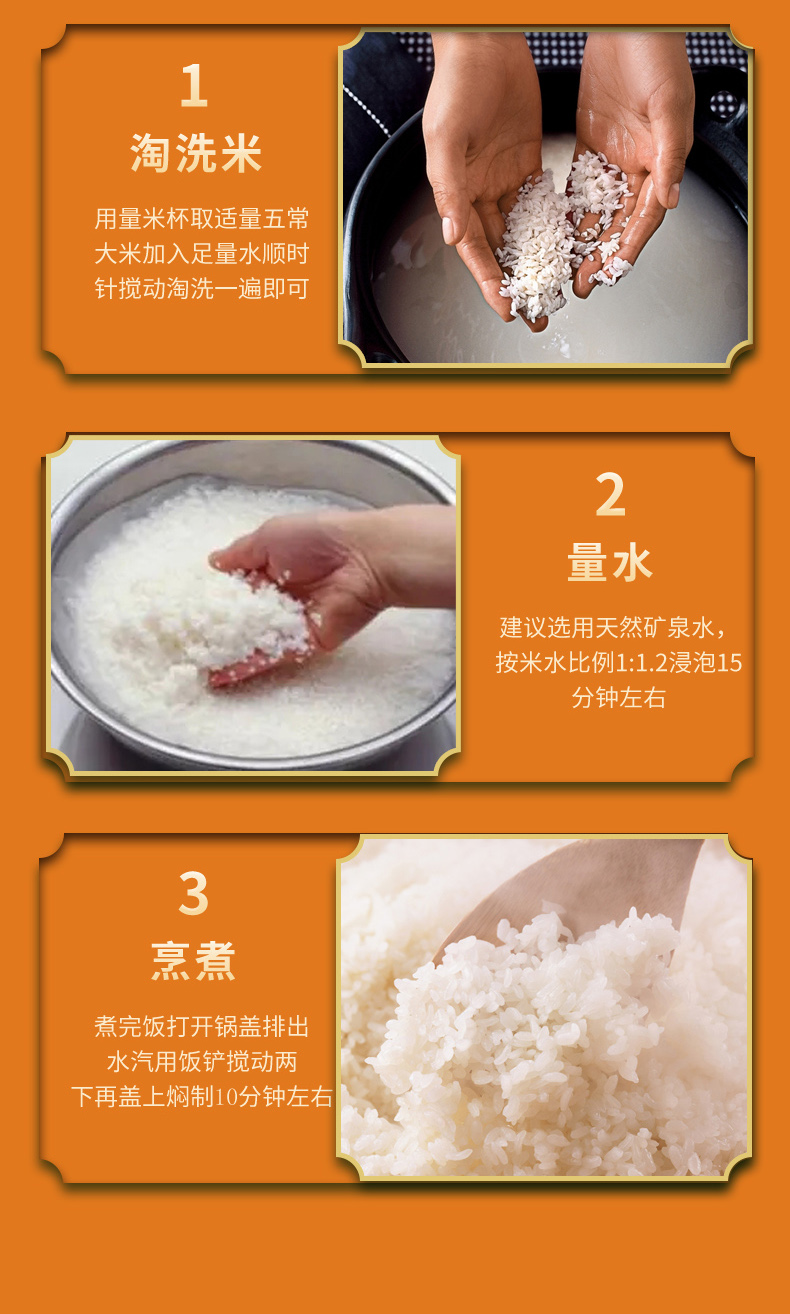 1
淘洗米

用量米杯取适量五常大米加入足量水顺时针搅动淘洗一遍即可

2
量水

建议选用天然矿泉水，按米水比例1:1.2浸泡15分钟左右

3
烹煮

煮完饭打开锅盖排出水汽用饭铲搅动两下再盖上焖制10分钟左右