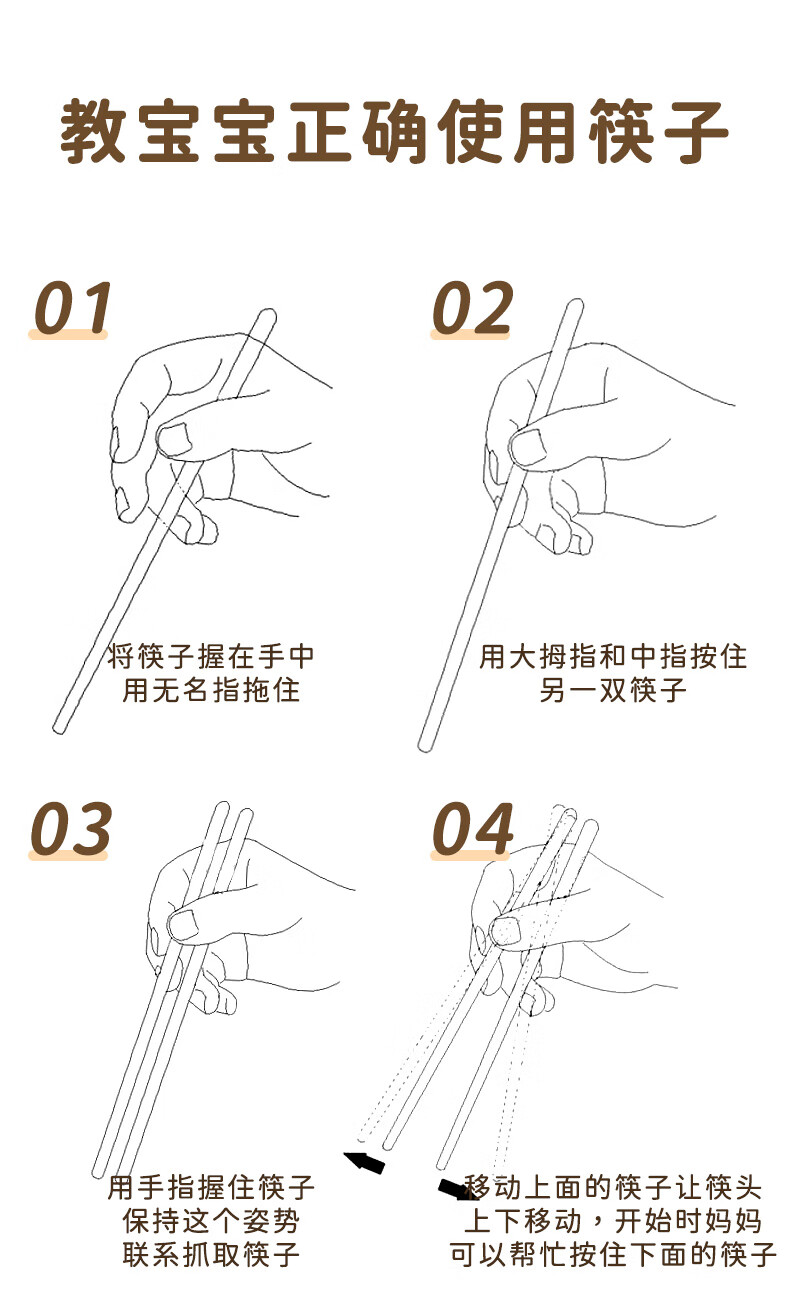 教宝宝正确使用筷子

01

将筷子握在手中
用无名指拖住

02

用大拇指和中指按住
另一双筷子

03

用手指握住筷子
保持这个姿势
联系抓取筷子

04

移动上面的筷子让筷头
上下移动，开始时妈妈
可以帮忙按住下面的筷子