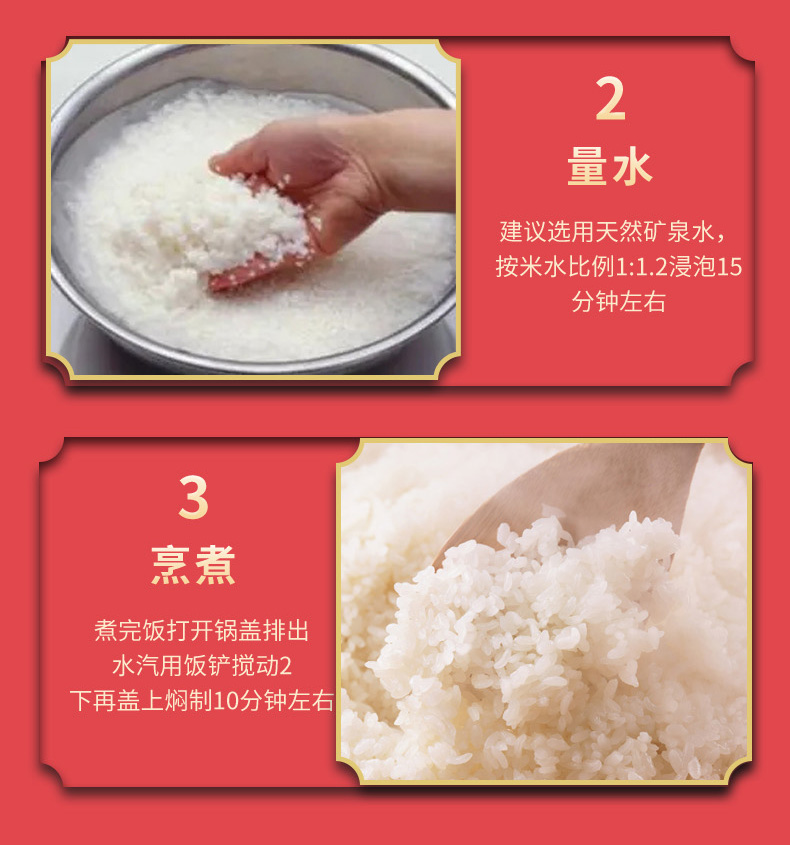 2
量水
建议选用天然矿泉水，按米水比例1:1.2浸泡15分钟左右

3
烹煮
煮完饭打开锅盖排出水汽用饭铲搅动2下再盖上焖制10分钟左右