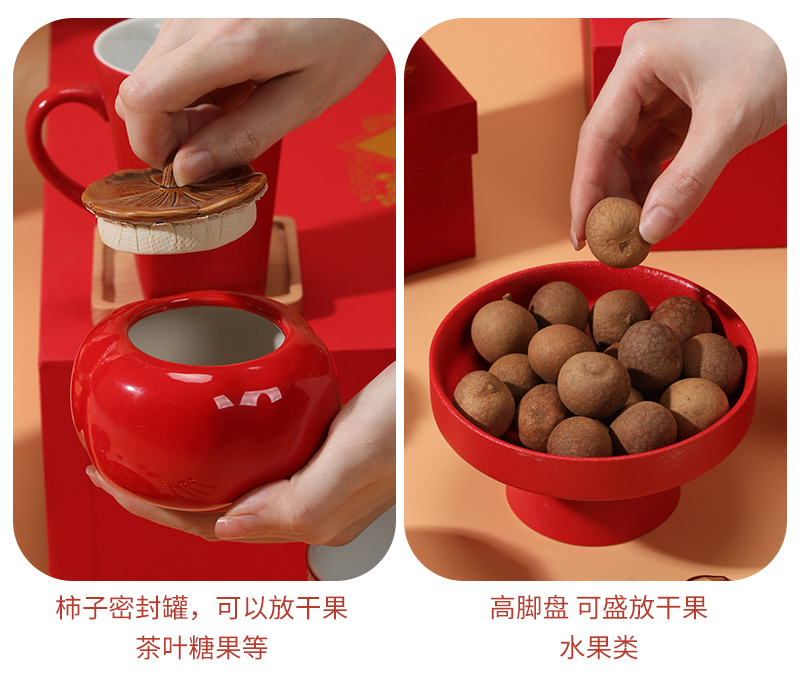 柿子密封罐，可以放干果
茶叶糖果等

高脚盘 可盛放干果
水果类