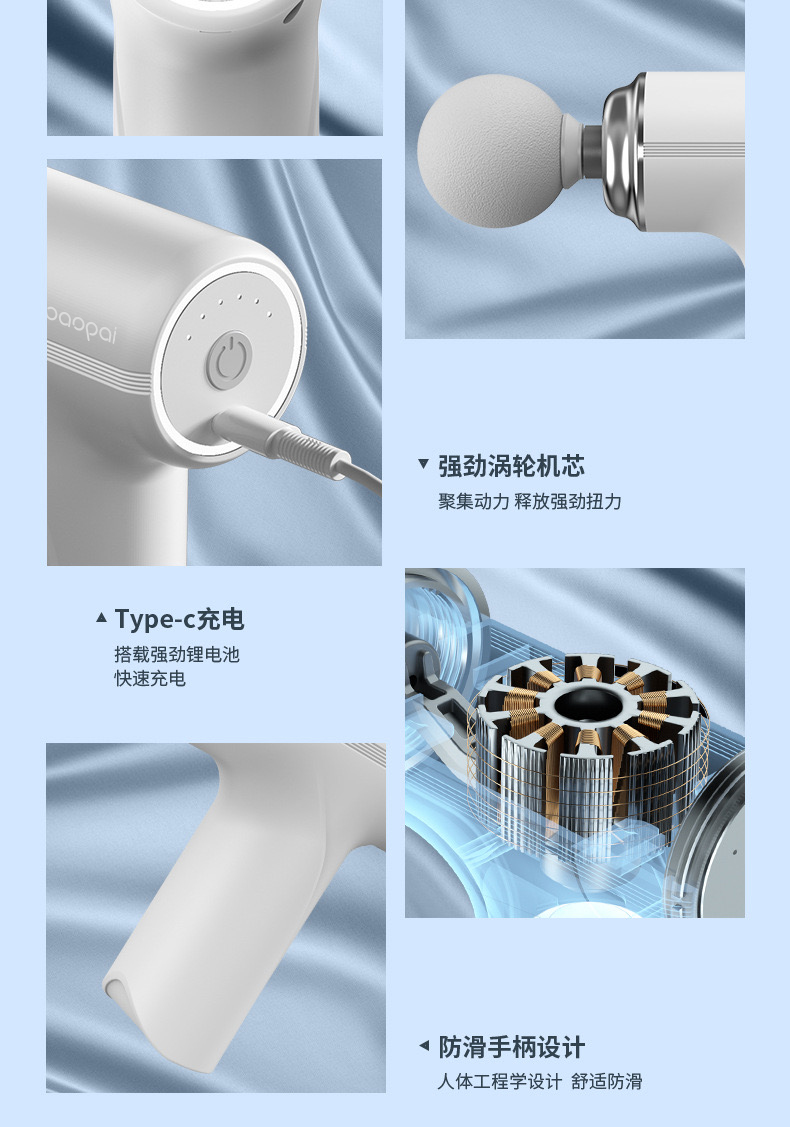 paopai

▼ 强劲涡轮机芯
聚集动力 释放强劲扭力

▲ Type-c充电
搭载强劲锂电池
快速充电

◀ 防滑手柄设计
人体工程学设计 舒适防滑