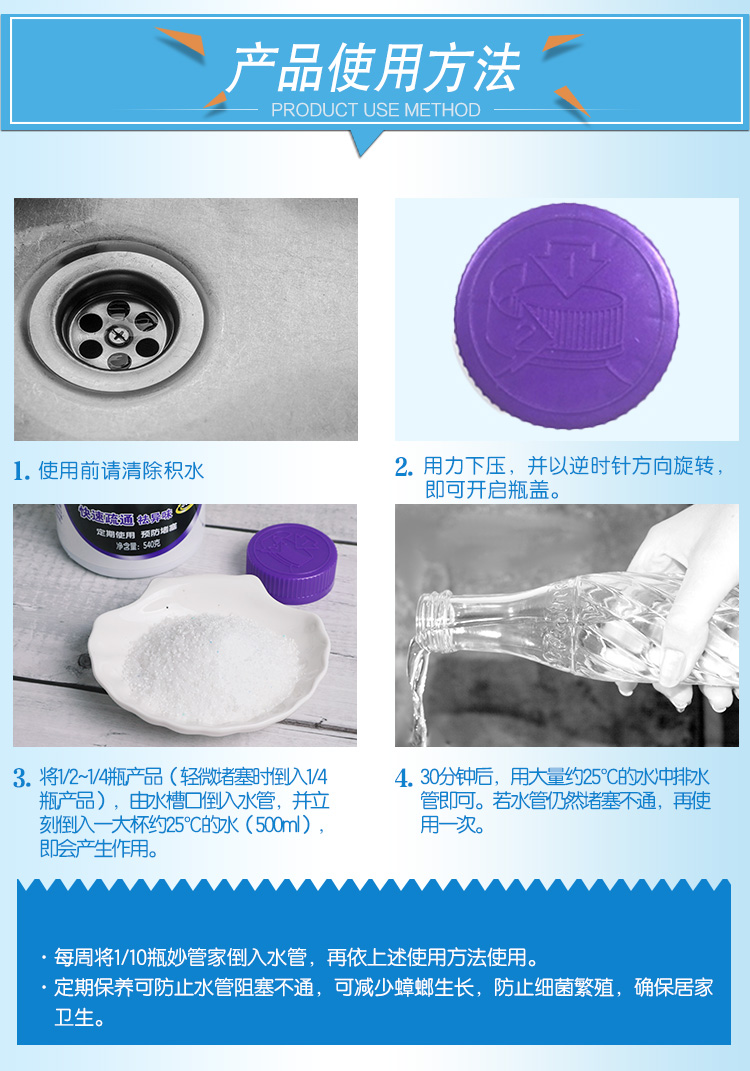 产品使用方法
PRODUCT USE METHOD

1. 使用前请清除积水

2. 用力下压，并以逆时针方向旋转，即可开启瓶盖。

快速疏通 祛异味
定期使用 预防堵塞
净含量：540克

3. 将1/2~1/4瓶产品（轻微堵塞时倒入1/4瓶产品），由水槽口倒入水管，并立刻倒入一大杯约25℃的水（500ml），即会产生作用。

4. 30分钟后，用大量约25℃的水冲排水管即可。若水管仍然堵塞不通，再使用一次。

· 每周将1/10瓶妙管家倒入水管，再依上述使用方法使用。
· 定期保养可防止水管阻塞不通，可减少蟑螂生长，防止细菌繁殖，确保居家卫生。