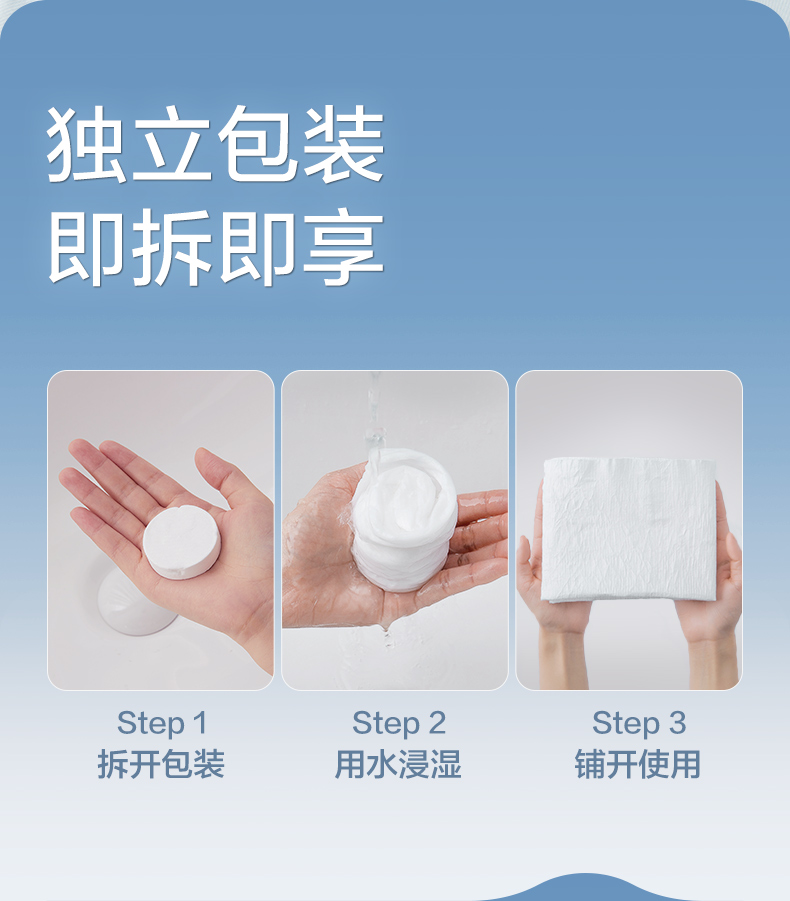 独立包装
即拆即享

Step 1
拆开包装

Step 2
用水浸湿

Step 3
铺开使用