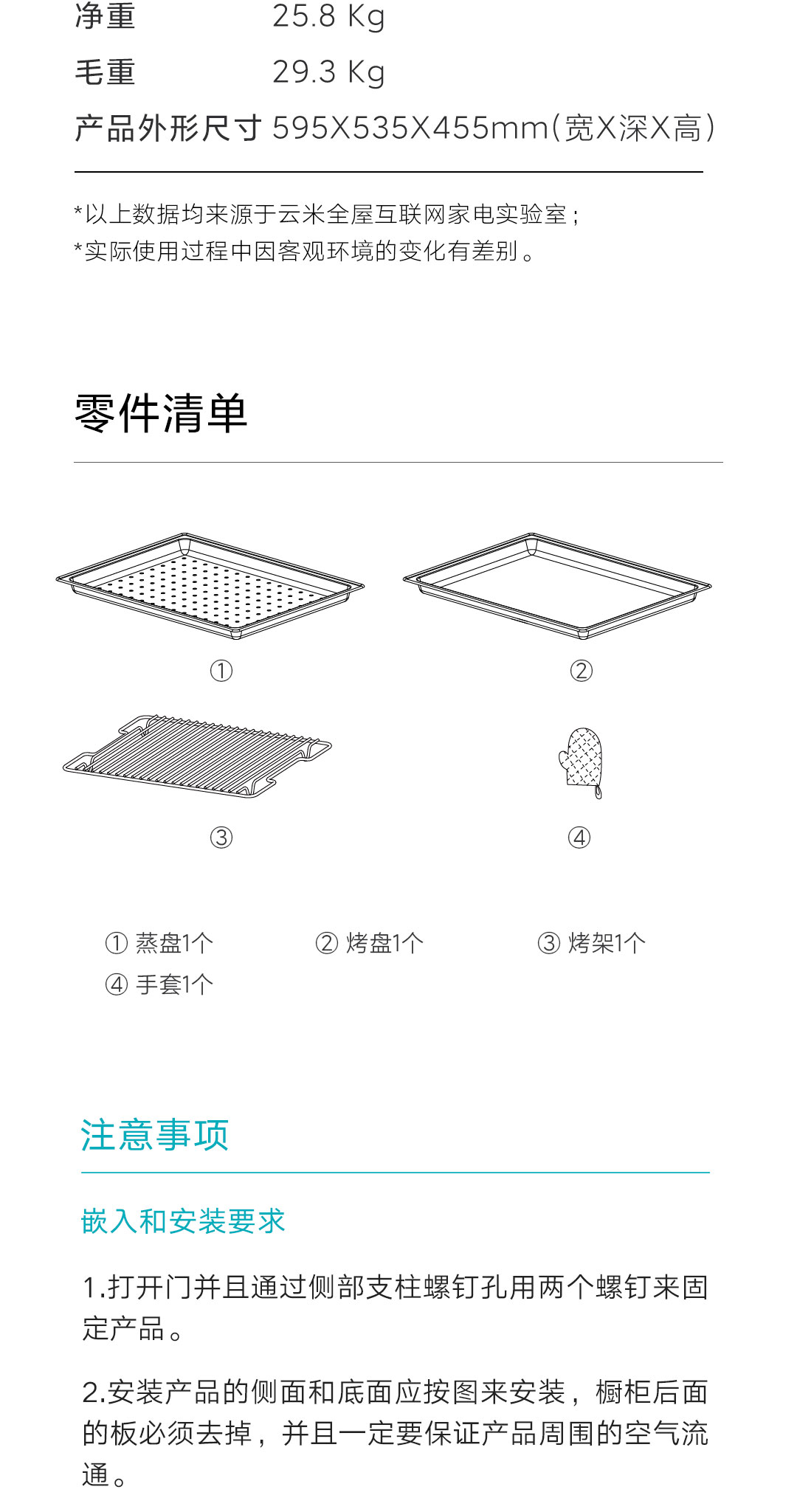 净重 25.8 Kg

毛重 29.3 Kg

产品外形尺寸 595X535X455mm(宽X深X高)

*以上数据均来源于云米全屋互联网家电实验室;
*实际使用过程中因客观环境的变化有差别。

零件清单

①

②

③

④

① 蒸盘1个 ② 烤盘1个 ③ 烤架1个
④ 手套1个

注意事项

嵌入和安装要求

1.打开门并且通过侧部支柱螺钉孔用两个螺钉来固定产品。

2.安装产品的侧面和底面应按图来安装，橱柜后面的板必须去掉，并且一定要保证产品周围的空气流通。