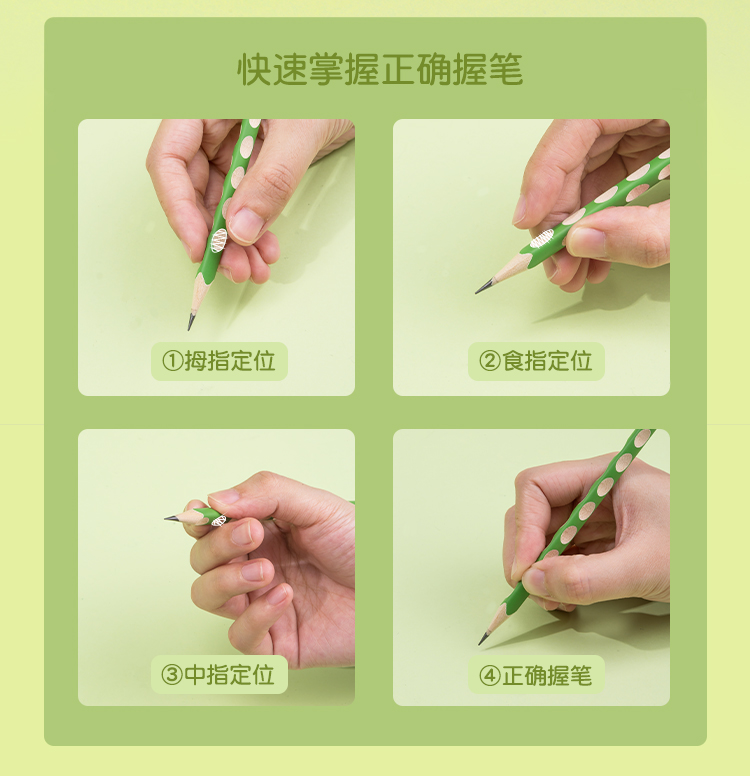 快速掌握正确握笔

①拇指定位

②食指定位

③中指定位

④正确握笔