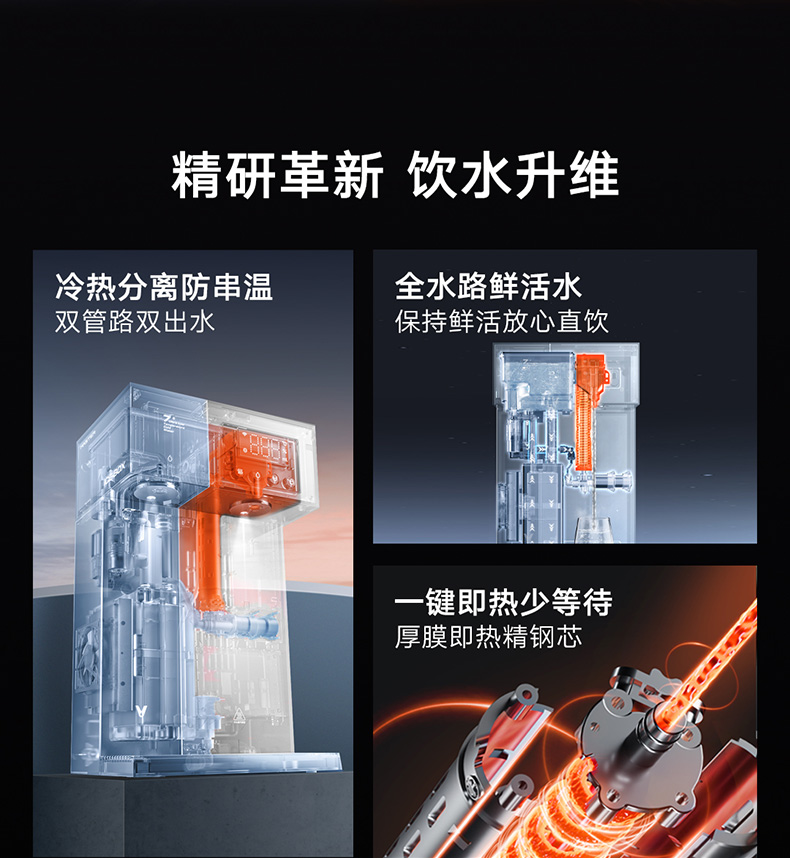 精研革新 饮水升维

冷热分离防串温
双管路双出水

全水路鲜活水
保持鲜活放心直饮

一键即热少等待
厚膜即热精钢芯