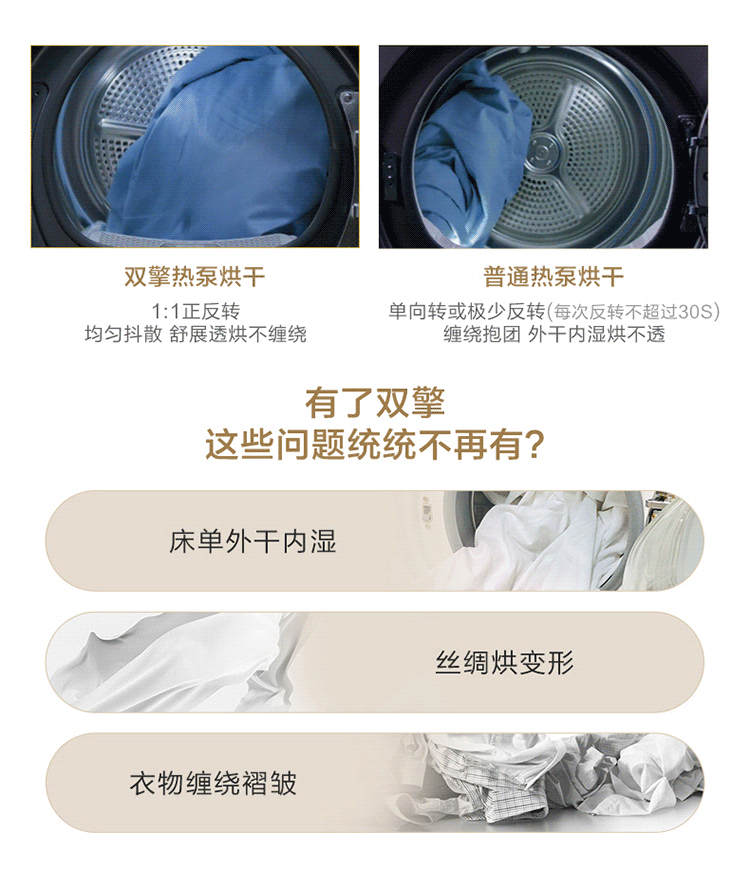 双擎热泵烘干

1:1正反转
均匀抖散 舒展透烘不缠绕

普通热泵烘干

单向转或极少反转(每次反转不超过30S)
缠绕抱团 外干内湿烘不透

有了双擎
这些问题统统不再有?

床单外干内湿

丝绸烘变形

衣物缠绕褶皱