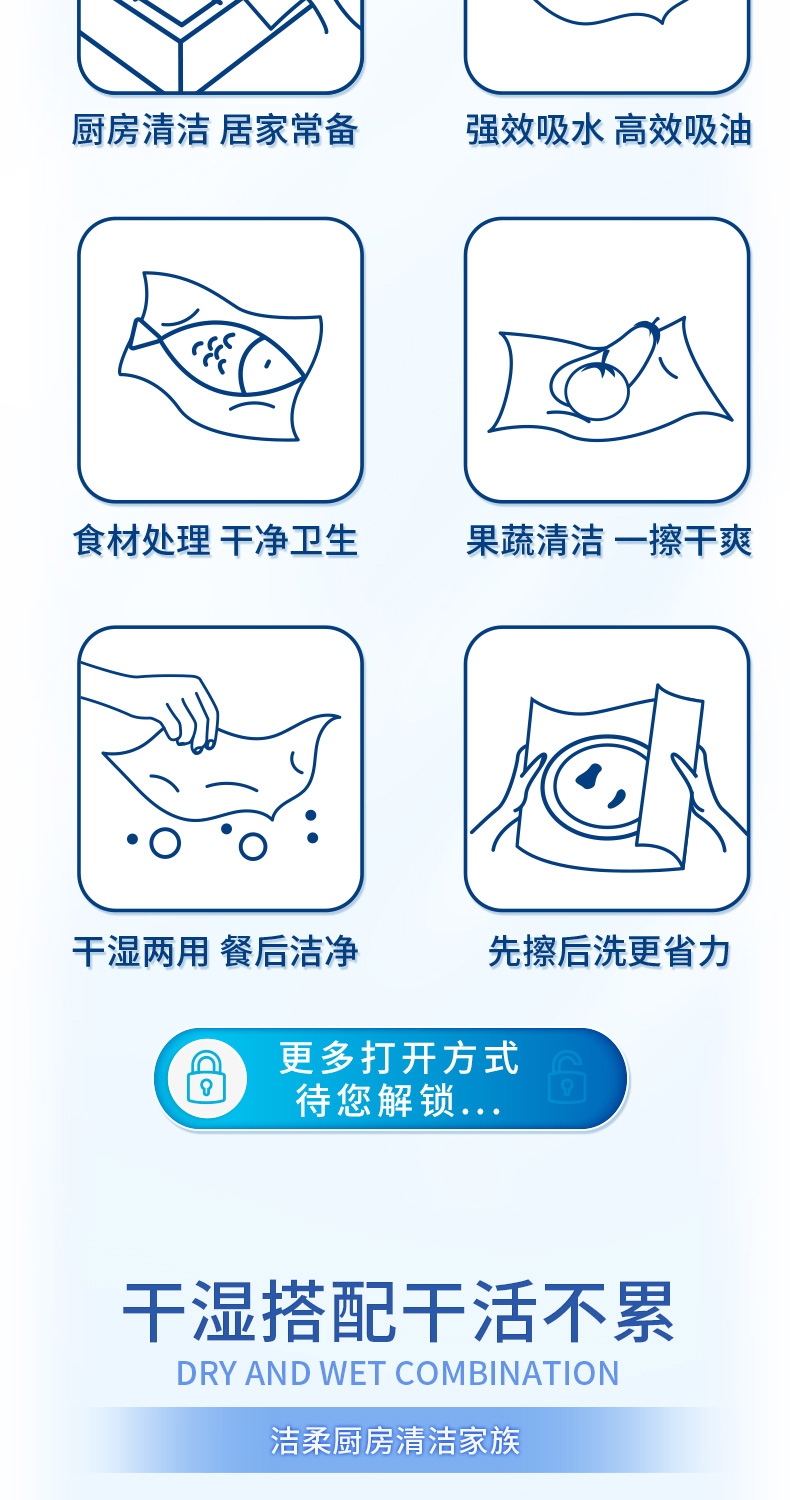 厨房清洁 居家常备

强效吸水 高效吸油

食材处理 干净卫生

果蔬清洁 一擦干爽

干湿两用 餐后洁净

先擦后洗更省力

更多打开方式
待您解锁...

干湿搭配干活不累
DRY AND WET COMBINATION

洁柔厨房清洁家族