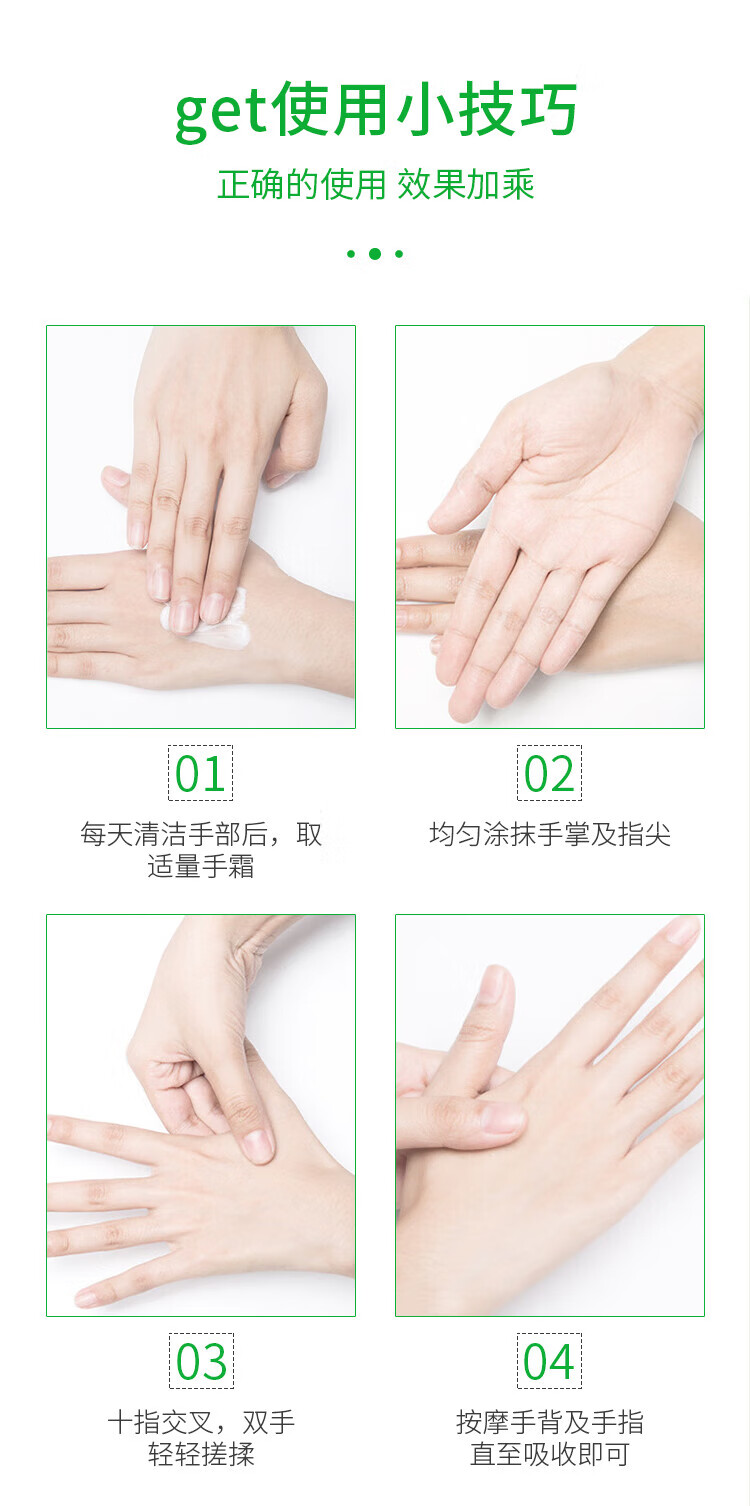 get使用小技巧
正确的使用 效果加乘

01
每天清洁手部后，取适量手霜

02
均匀涂抹手掌及指尖

03
十指交叉，双手轻轻搓揉

04
按摩手背及手指直至吸收即可