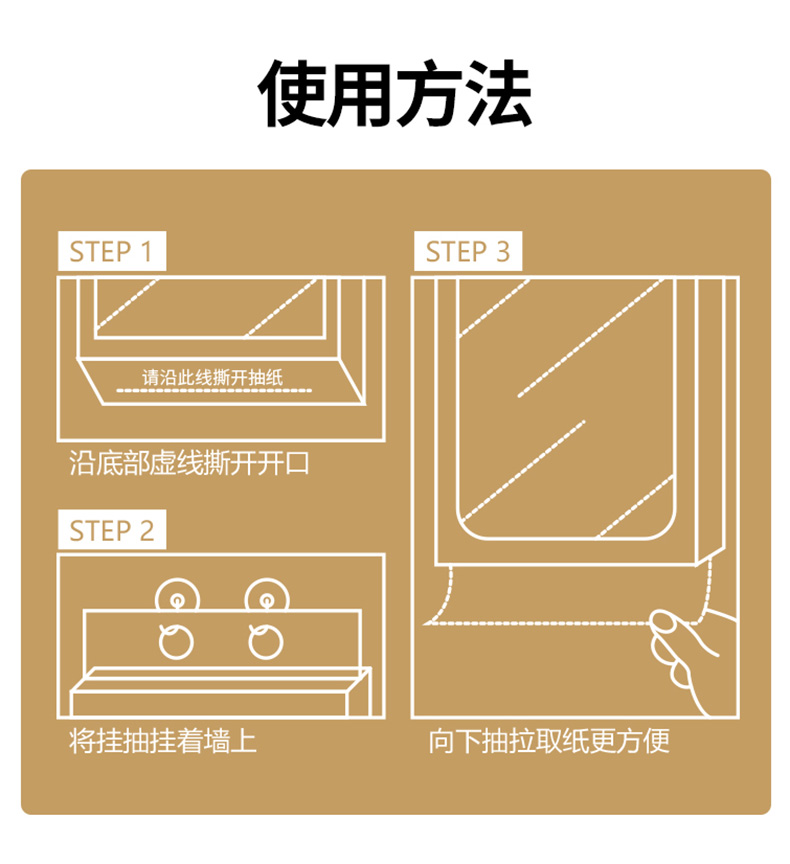 使用方法

STEP 1

请沿此线撕开抽纸

沿底部虚线撕开开口

STEP 2

将挂抽挂着墙上

STEP 3

向下抽拉取纸更方便