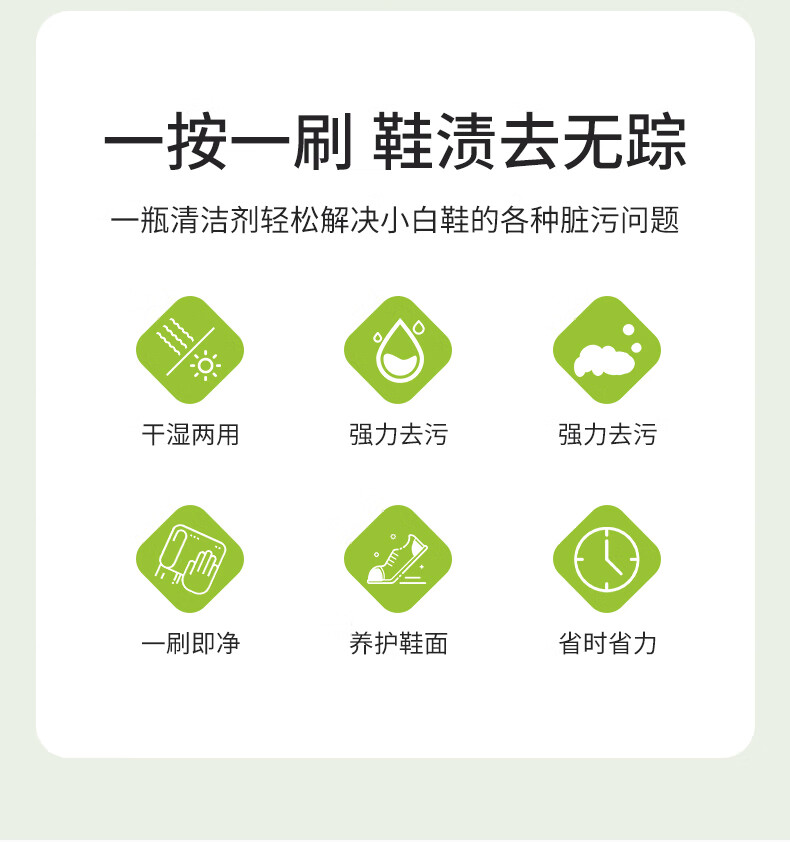 一按一刷 鞋渍去无踪

一瓶清洁剂轻松解决小白鞋的各种脏污问题

干湿两用 强力去污 强力去污

一刷即净 养护鞋面 省时省力