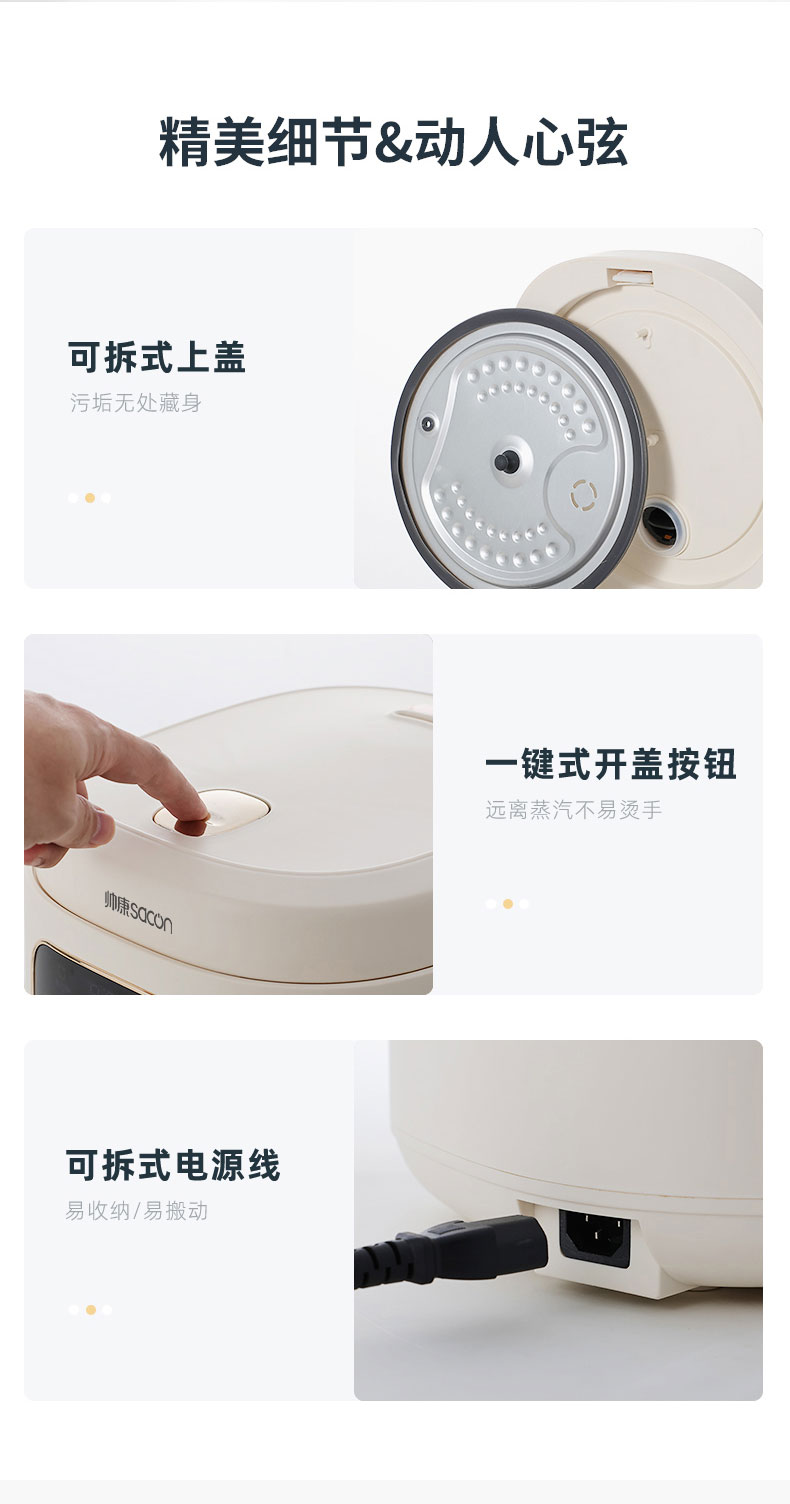 精美细节&动人心弦

可拆式上盖

污垢无处藏身

帅康sacon

一键式开盖按钮

远离蒸汽不易烫手

可拆式电源线

易收纳/易搬动