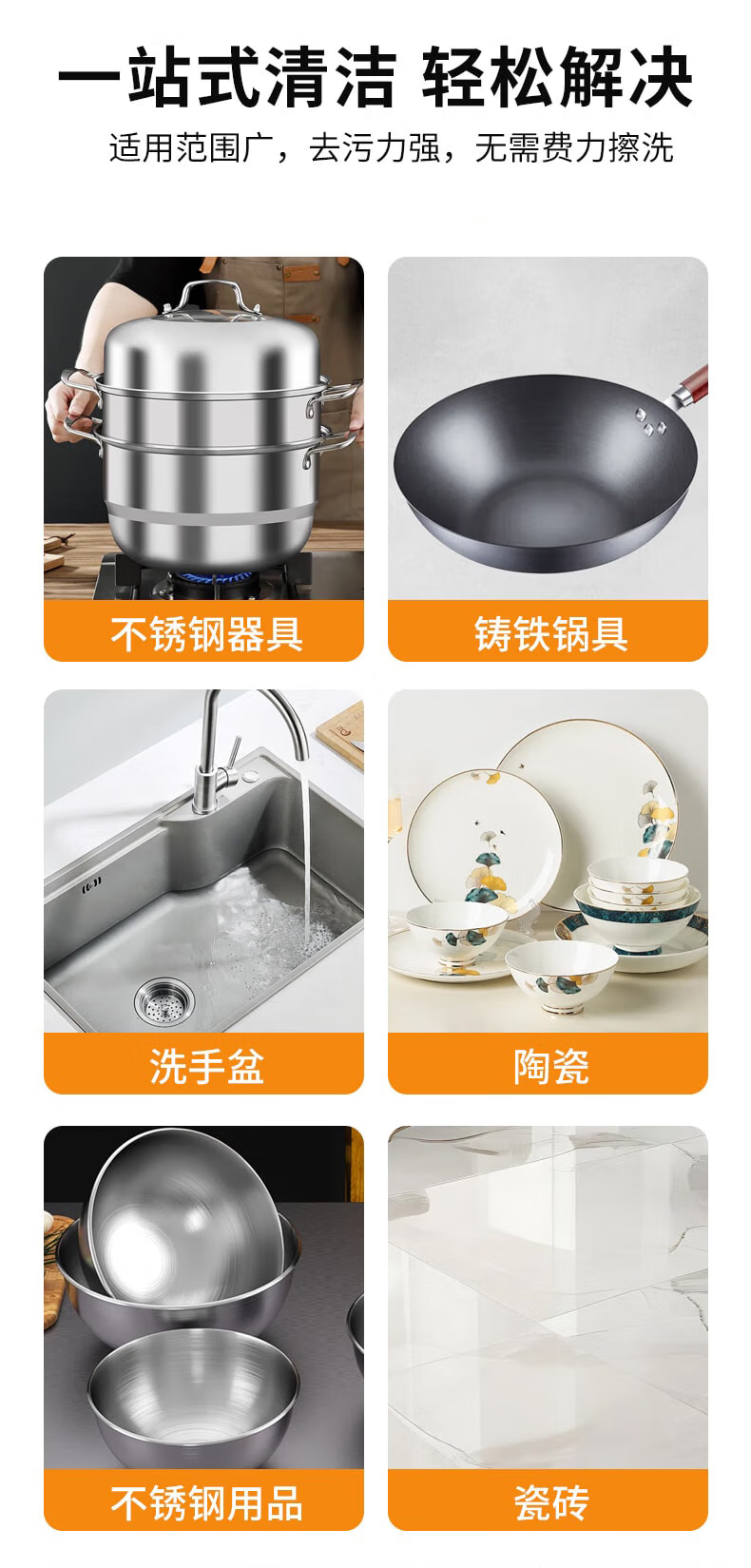 一站式清洁 轻松解决

适用范围广，去污力强，无需费力擦洗

不锈钢器具

铸铁锅具

洗手盆

陶瓷

不锈钢用品

瓷砖