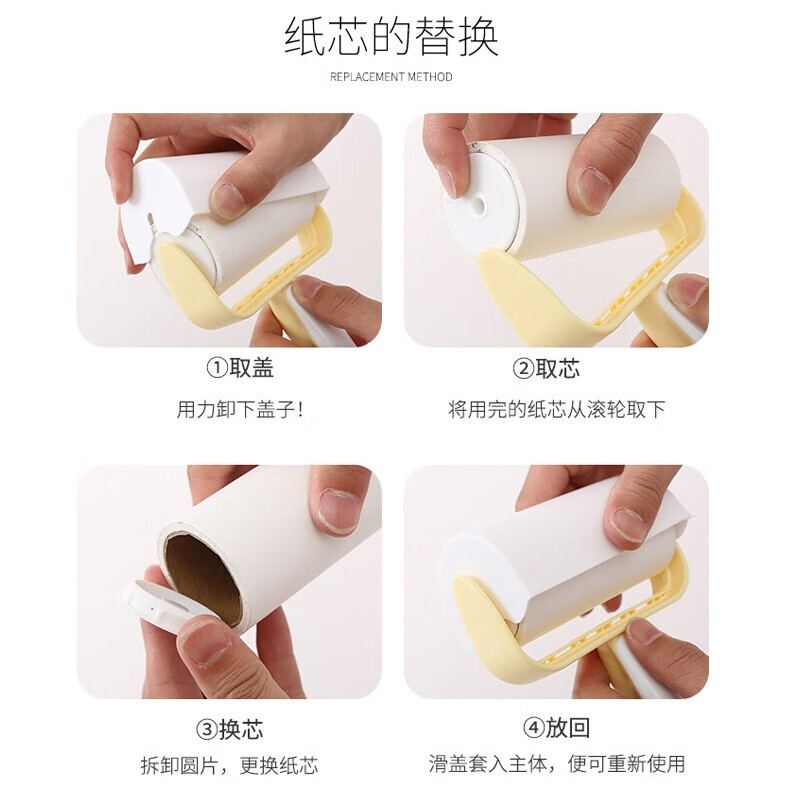 纸芯的替换
REPLACEMENT METHOD

①取盖
用力卸下盖子！

②取芯
将用完的纸芯从滚轮取下

③换芯
拆卸圆片，更换纸芯

④放回
滑盖套入主体，便可重新使用