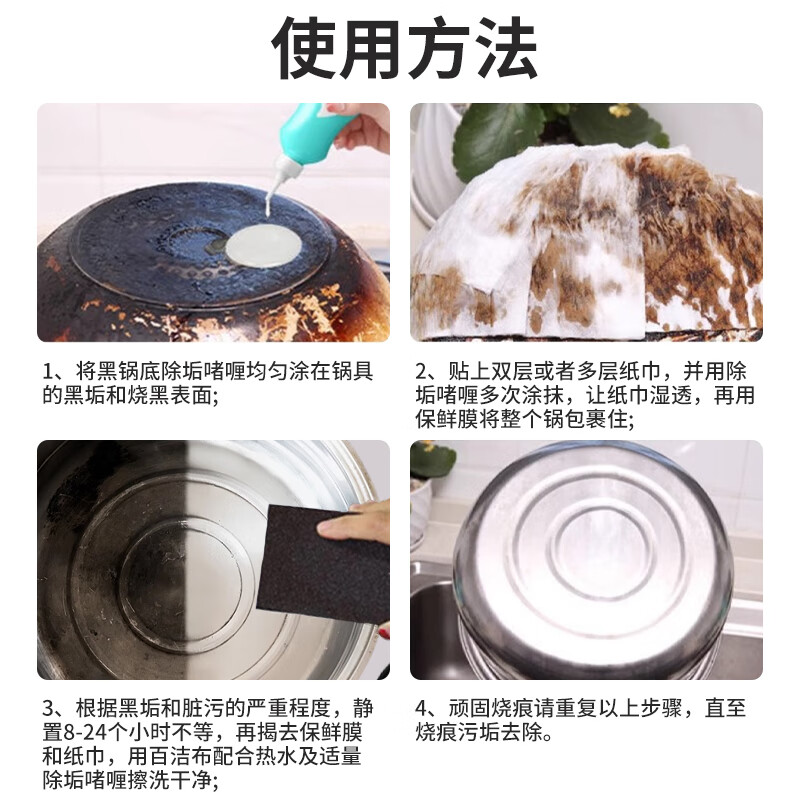 使用方法

1、将黑锅底除垢啫喱均匀涂在锅具的黑垢和烧黑表面;

2、贴上双层或者多层纸巾，并用除垢啫喱多次涂抹，让纸巾湿透，再用保鲜膜将整个锅包裹住;

3、根据黑垢和脏污的严重程度，静置8-24个小时不等，再揭去保鲜膜和纸巾，用百洁布配合热水及适量除垢啫喱擦洗干净;

4、顽固烧痕请重复以上步骤，直至烧痕污垢去除。