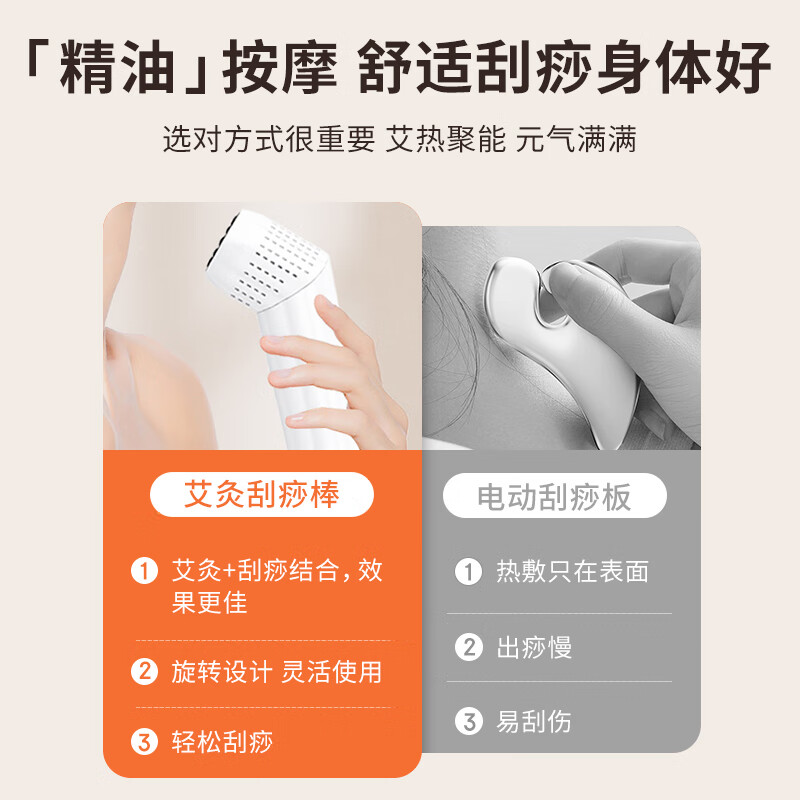 「精油」按摩 舒适刮痧身体好

选对方式很重要 艾热聚能 元气满满

艾灸刮痧棒

1 艾灸+刮痧结合，效果更佳

2 旋转设计 灵活使用

3 轻松刮痧

电动刮痧板

1 热敷只在表面

2 出痧慢

3 易刮伤