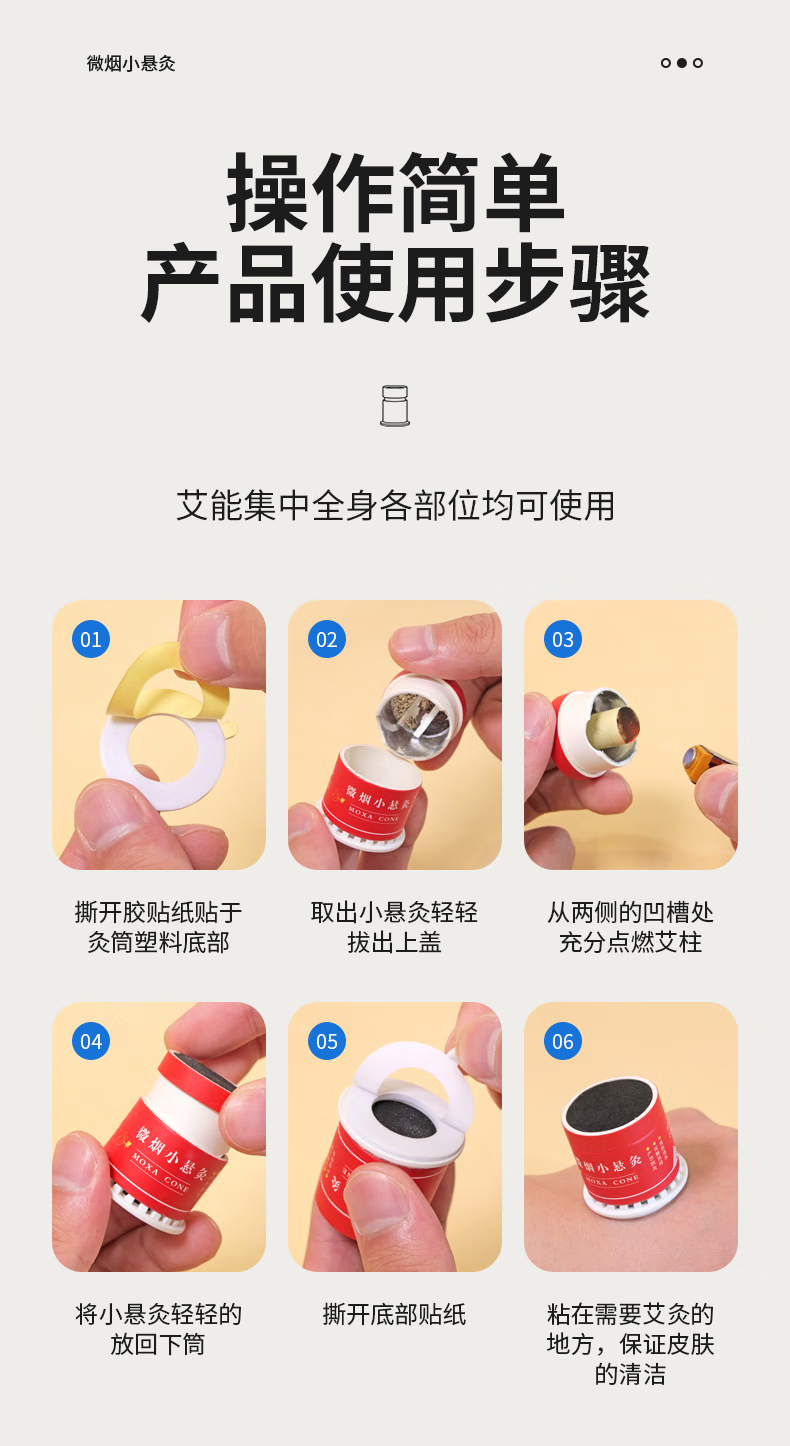 微烟小悬灸

操作简单
产品使用步骤

艾能集中全身各部位均可使用

01

撕开胶贴纸贴于灸筒塑料底部

02

微烟小悬灸
MOXA CONE

取出小悬灸轻轻拔出上盖

03

从两侧的凹槽处充分点燃艾柱

04

微烟小悬灸
MOXA CONE

将小悬灸轻轻的放回下筒

05

撕开底部贴纸

06

微烟小悬灸
MOXA CONE

粘在需要艾灸的地方，保证皮肤的清洁